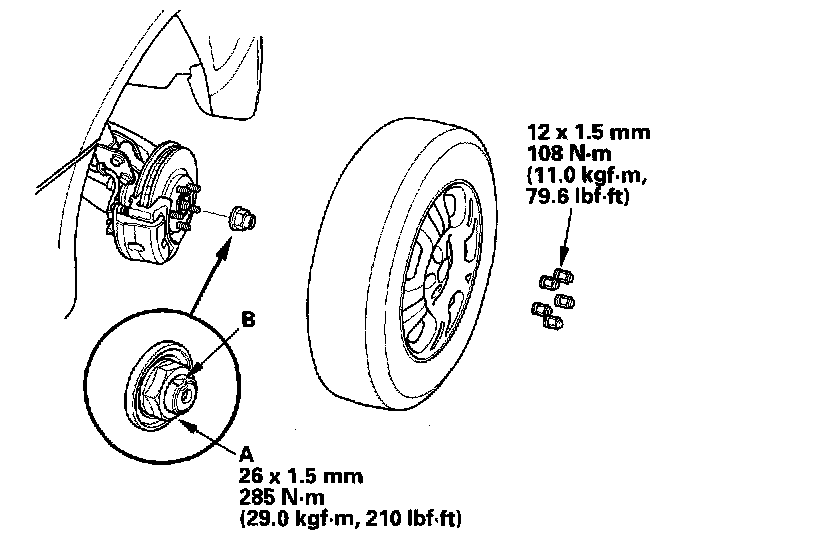 12 x 1.5 mm
108 N·m
(11.0 kgf·m,
79.6 lbf·ft)

B

A
26 x 1.5 mm
285 N·m
(29.0 kgf·m, 210 lbf·ft)