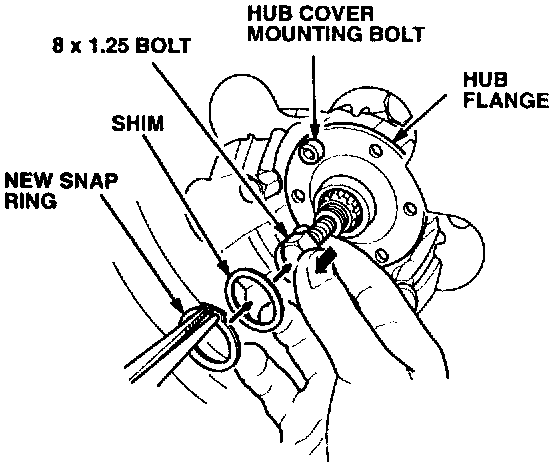 HUB COVER MOUNTING BOLT

8 x 1.25 BOLT

HUB FLANGE

SHIM

NEW SNAP RING