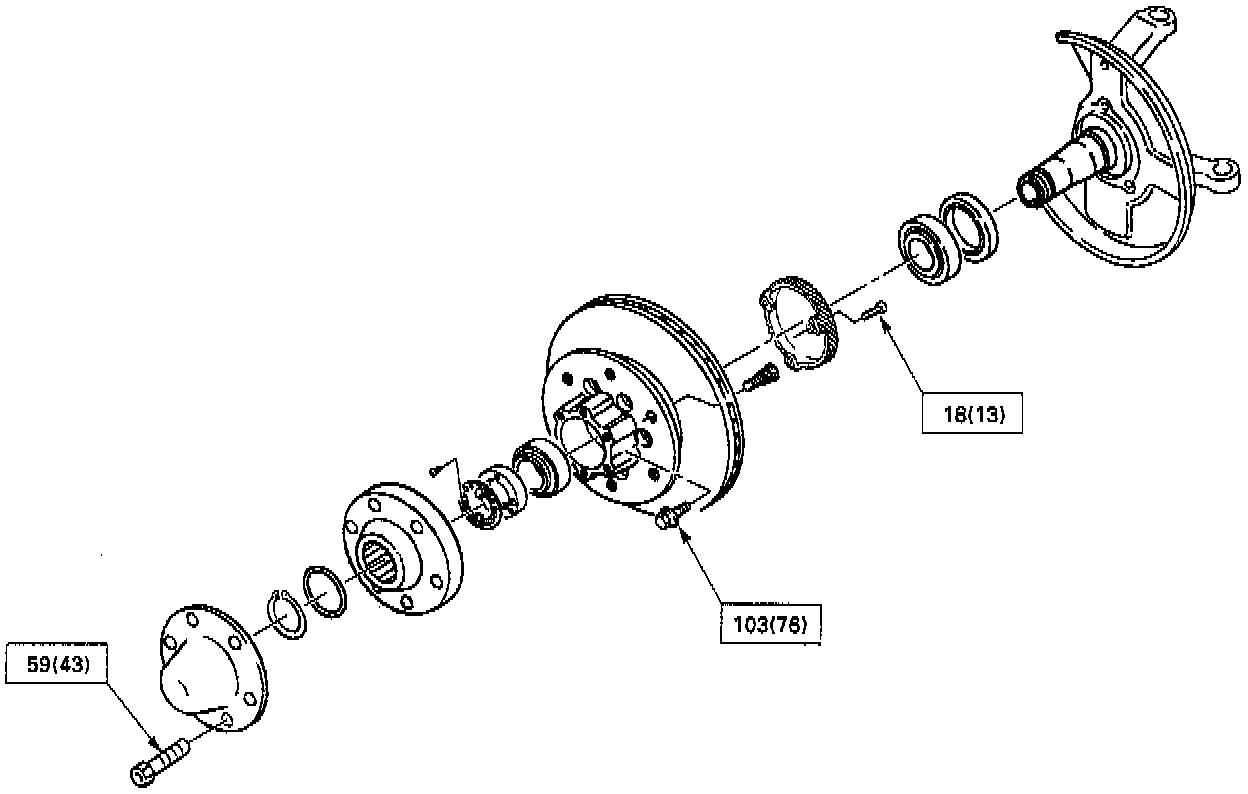 18(13)

103(76)

59(43)