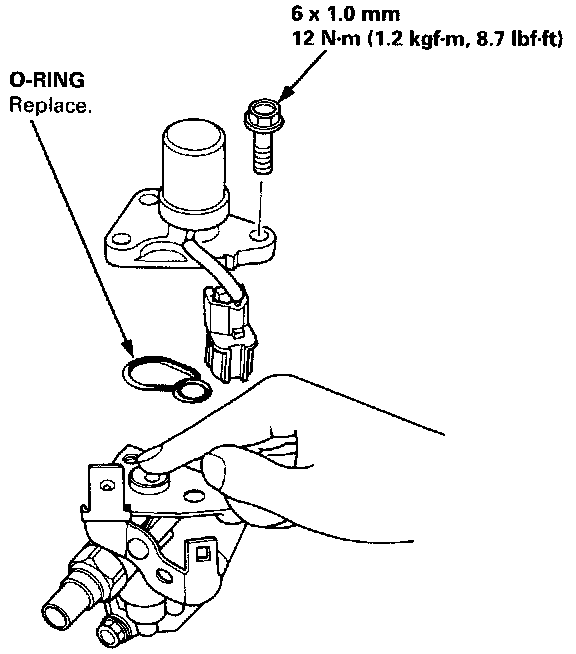 6 x 1.0 mm
12 N·m (1.2 kgf·m, 8.7 lbf·ft)

O-RING
Replace.