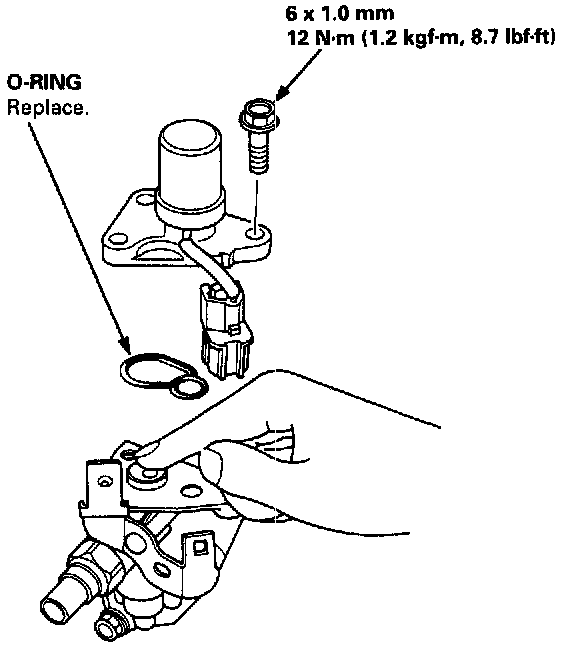 6 x 1.0 mm
12 N·m (1.2 kgf·m, 8.7 lbf·ft)

O-RING
Replace.