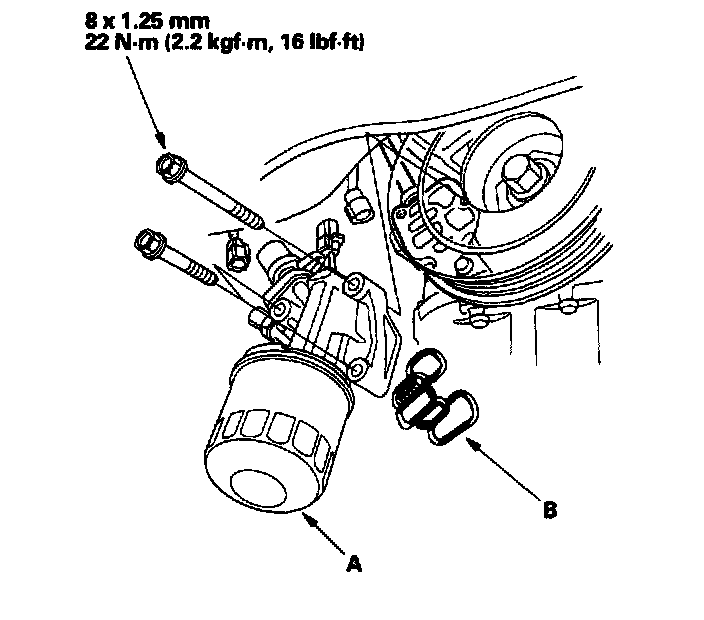 8 x 1.25 mm
22 N·m (2.2 kgf·m, 16 lbf·ft)

B

A