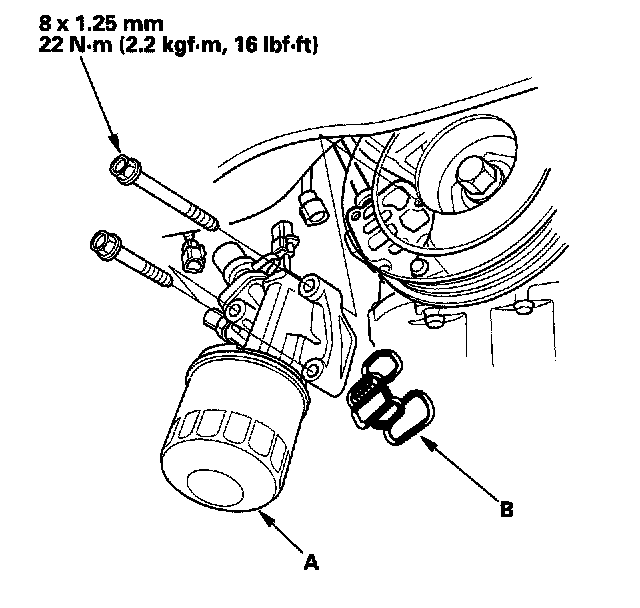 8 x 1.25 mm
22 N·m (2.2 kgf·m, 16 lbf·ft)

B

A