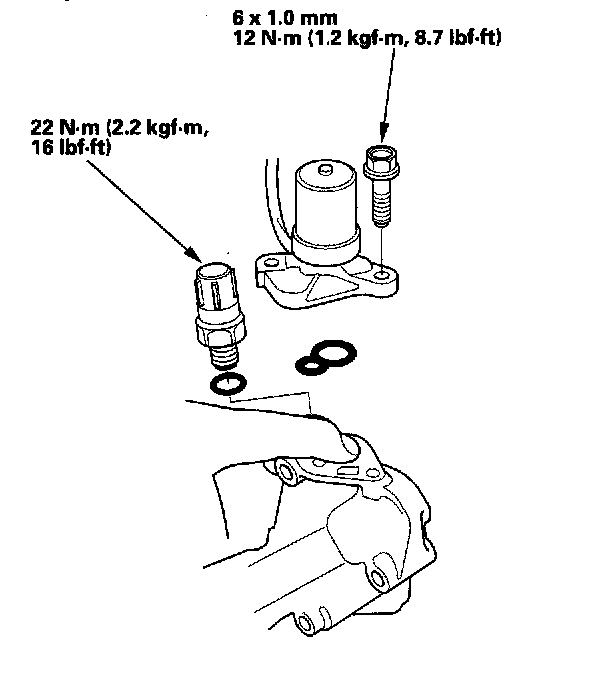 6 x 1.0 mm
12 N·m (1.2 kgf·m, 8.7 lbf·ft)

22 N·m (2.2 kgf·m, 16 lbf·ft)