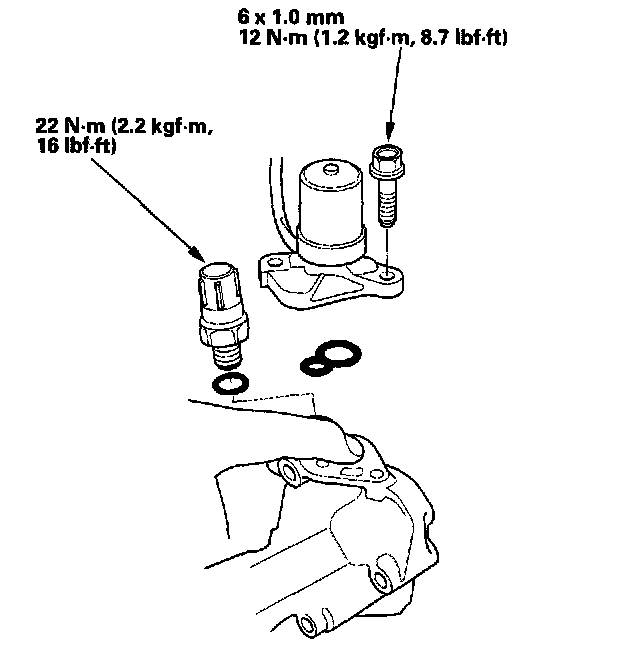 6 x 1.0 mm
12 N·m (1.2 kgf·m, 8.7 lbf·ft)

22 N·m (2.2 kgf·m,
16 lbf·ft)