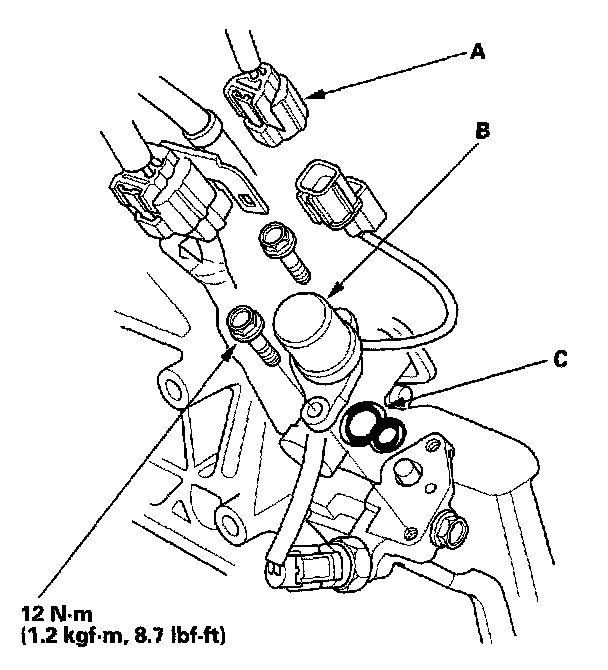 A

B

C

12 N·m
(1.2 kgf·m, 8.7 lbf·ft)