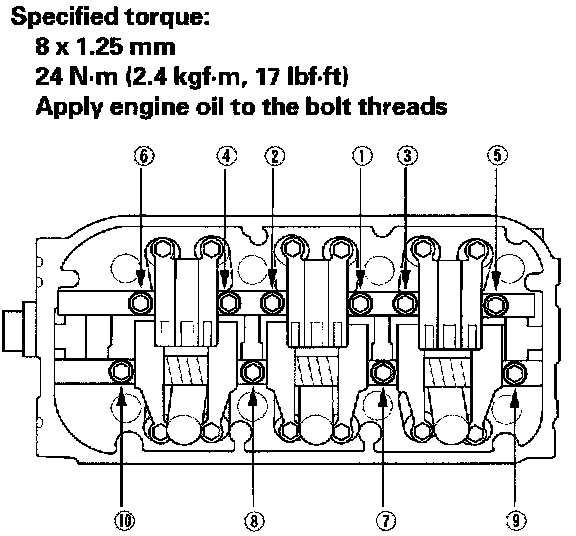 Specified torque:
8 x 1.25 mm
24 N·m (2.4 kgf·m, 17 lbf·ft)
Apply engine oil to the bolt threads

⑥ ④ ② ① ③ ⑤

⑩ ⑧ ⑦ ⑨