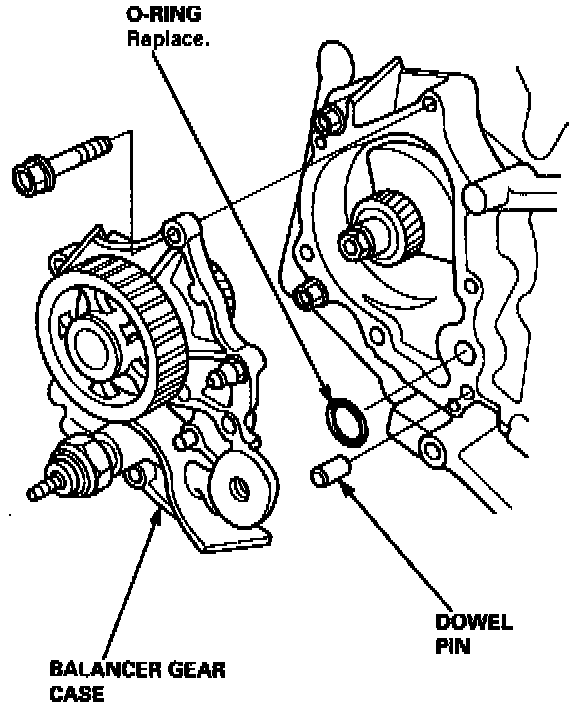 O-RING
Replace.

DOWEL PIN

BALANCER GEAR CASE