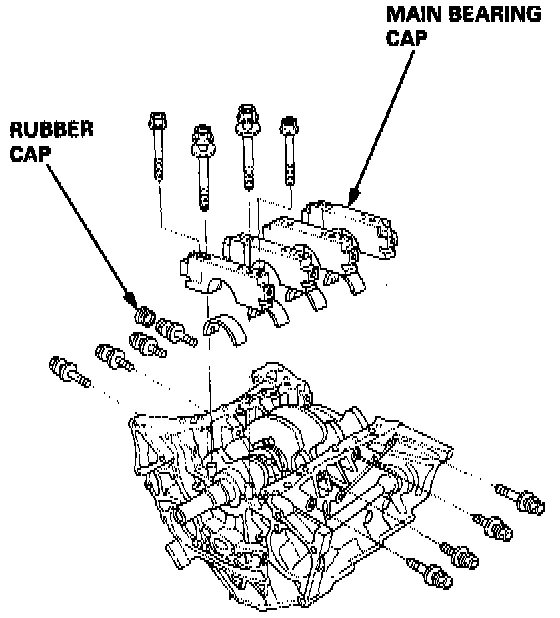 MAIN BEARING CAP

RUBBER CAP