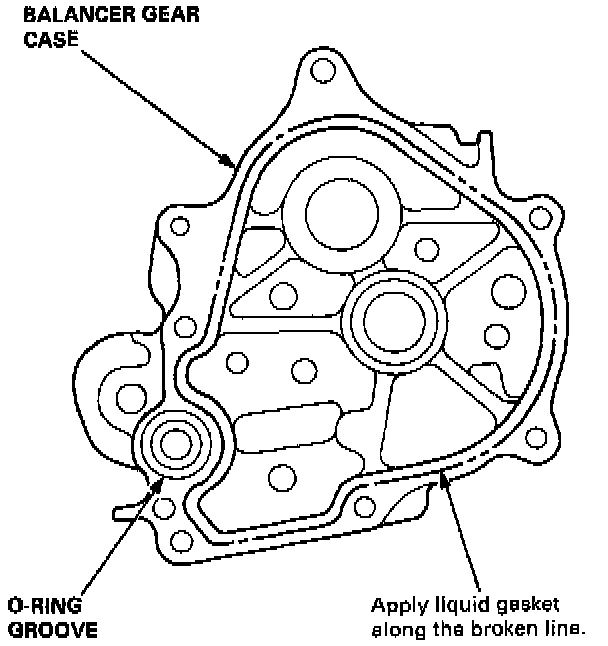 BALANCER GEAR CASE

O-RING GROOVE

Apply liquid gasket along the broken line.