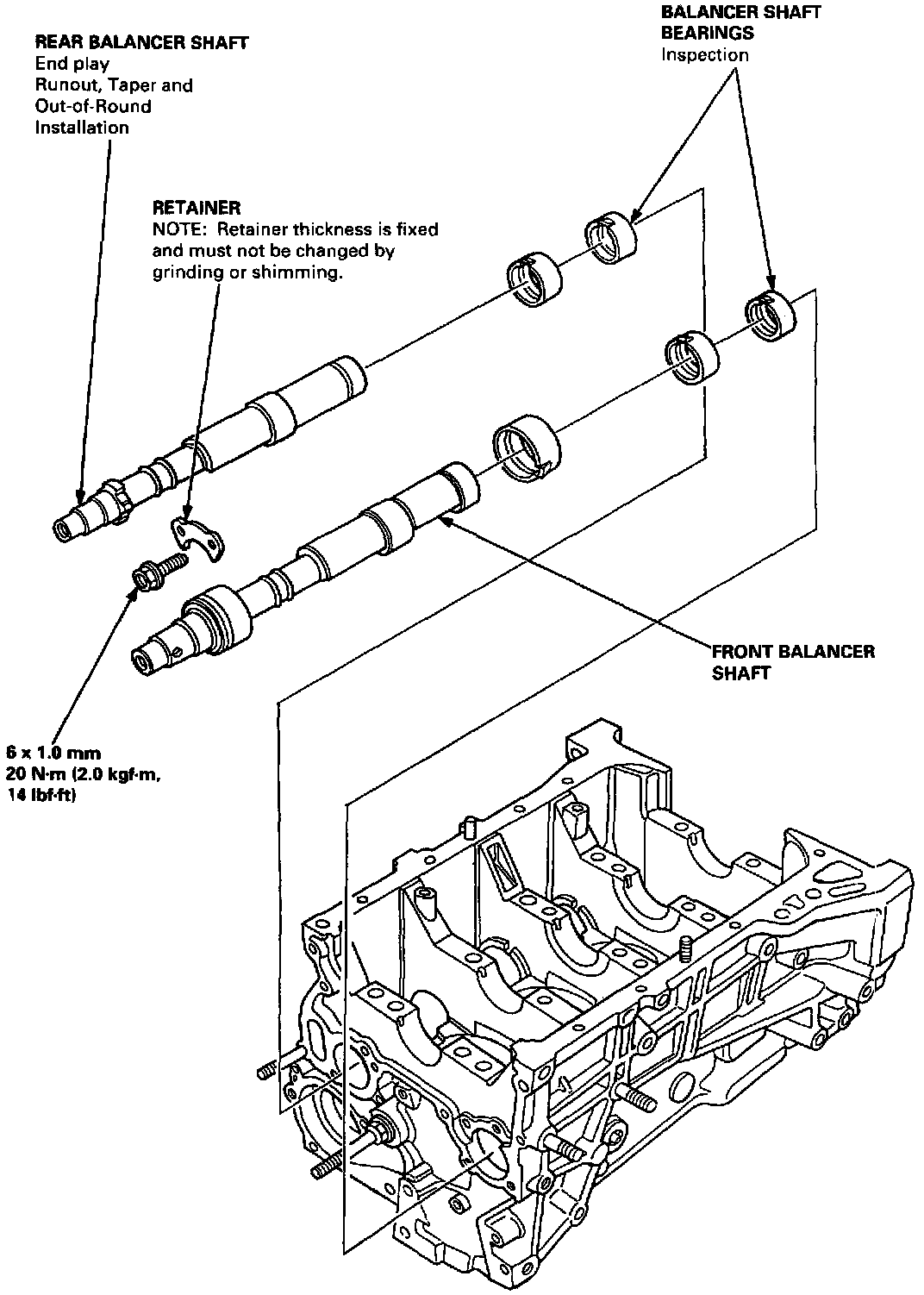 REAR BALANCER SHAFT
End play
Runout, Taper and
Out-of-Round
Installation

BALANCER SHAFT
BEARINGS
Inspection

RETAINER
NOTE: Retainer thickness is fixed and must not be changed by grinding or shimming.

FRONT BALANCER
SHAFT

6 x 1.0 mm
20 N·m (2.0 kgf·m,
14 lbf·ft)