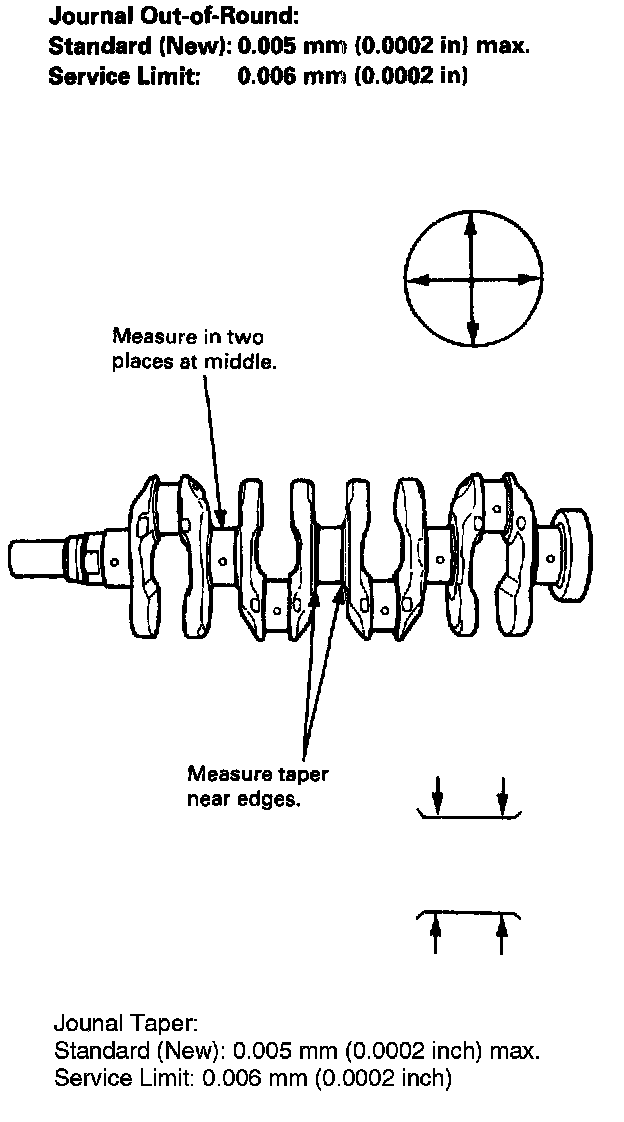 Journal Out-of-Round:
Standard (New): 0.005 mm (0.0002 in) max.
Service Limit: 0.006 mm (0.0002 in)

Measure in two places at middle.

Measure taper near edges.

Jounal Taper:
Standard (New): 0.005 mm (0.0002 inch) max.
Service Limit: 0.006 mm (0.0002 inch)