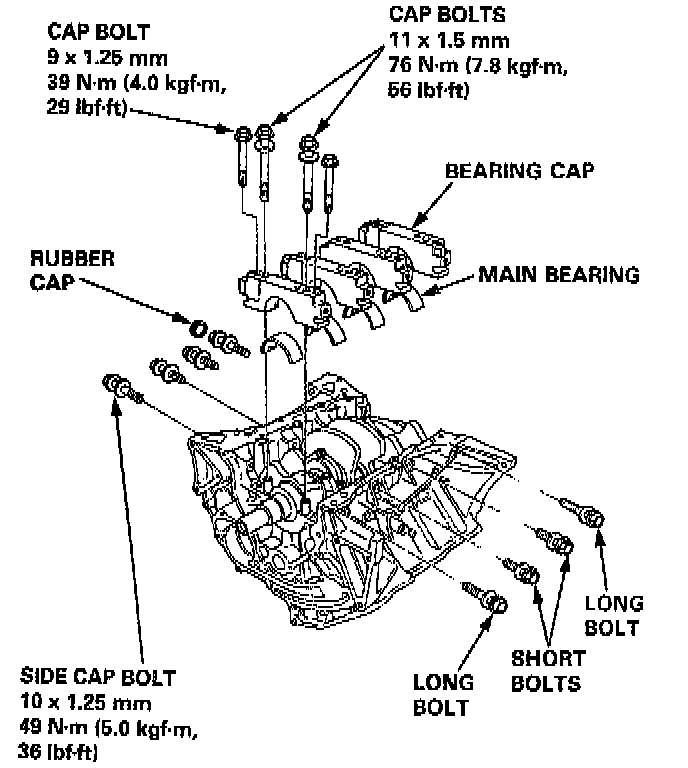 CAP BOLT
9 x 1.25 mm
39 N·m (4.0 kgf·m,
29 lbf·ft)

CAP BOLTS
11 x 1.5 mm
76 N·m (7.8 kgf·m,
56 lbf·ft)

BEARING CAP

RUBBER
CAP

MAIN BEARING

LONG
BOLT

SHORT
BOLTS

LONG
BOLT

SIDE CAP BOLT
10 x 1.25 mm
49 N·m (5.0 kgf·m,
36 lbf·ft)