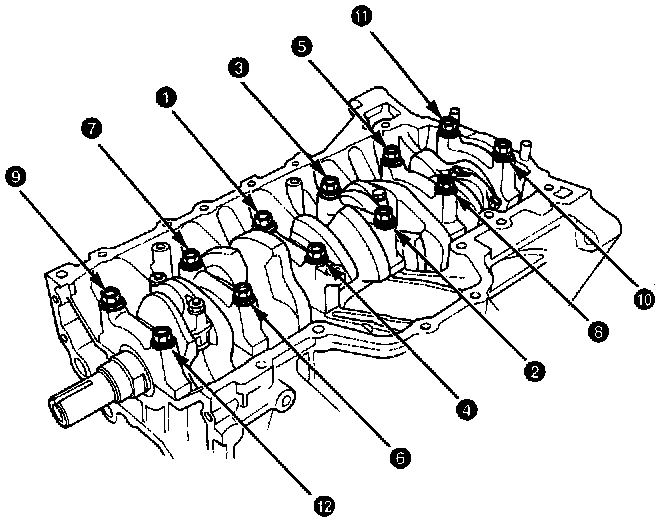 11
5
3
1
7
9
10
8
2
4
6
12