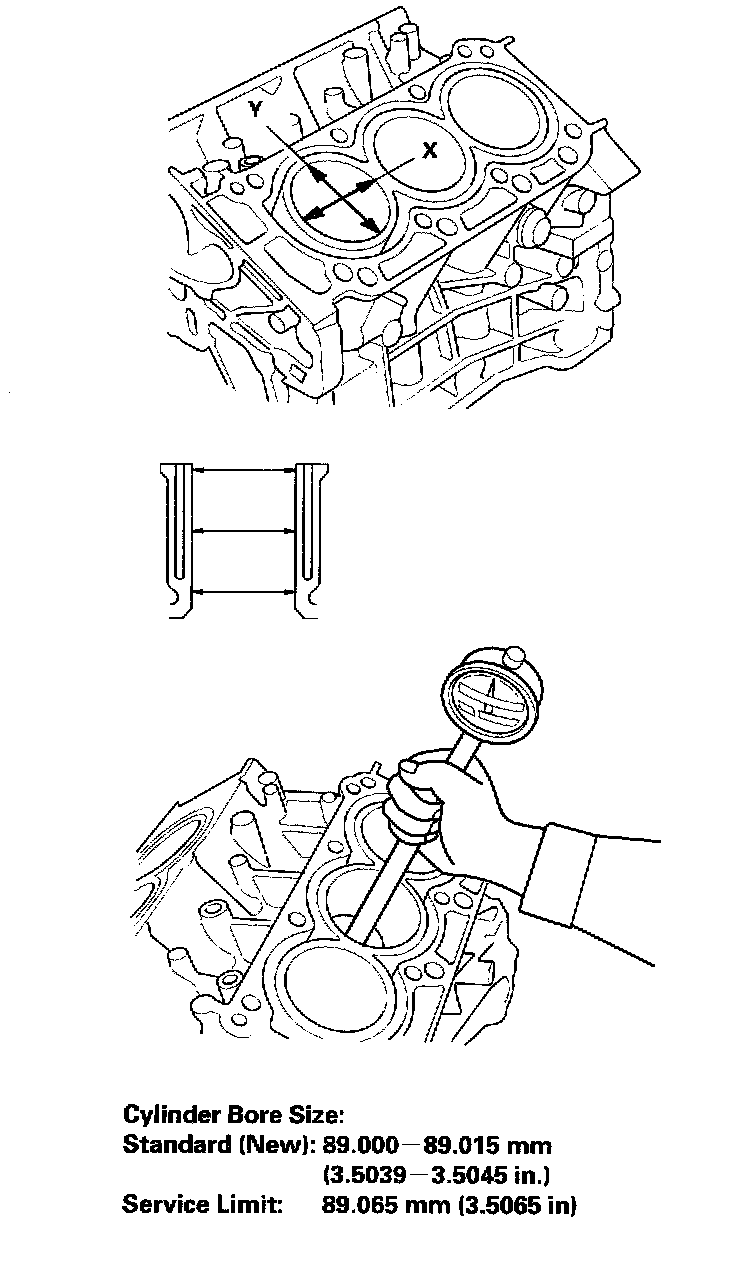 Y
X

Cylinder Bore Size:
Standard (New): 89.000—89.015 mm
(3.5039—3.5045 in.)
Service Limit: 89.065 mm (3.5065 in)