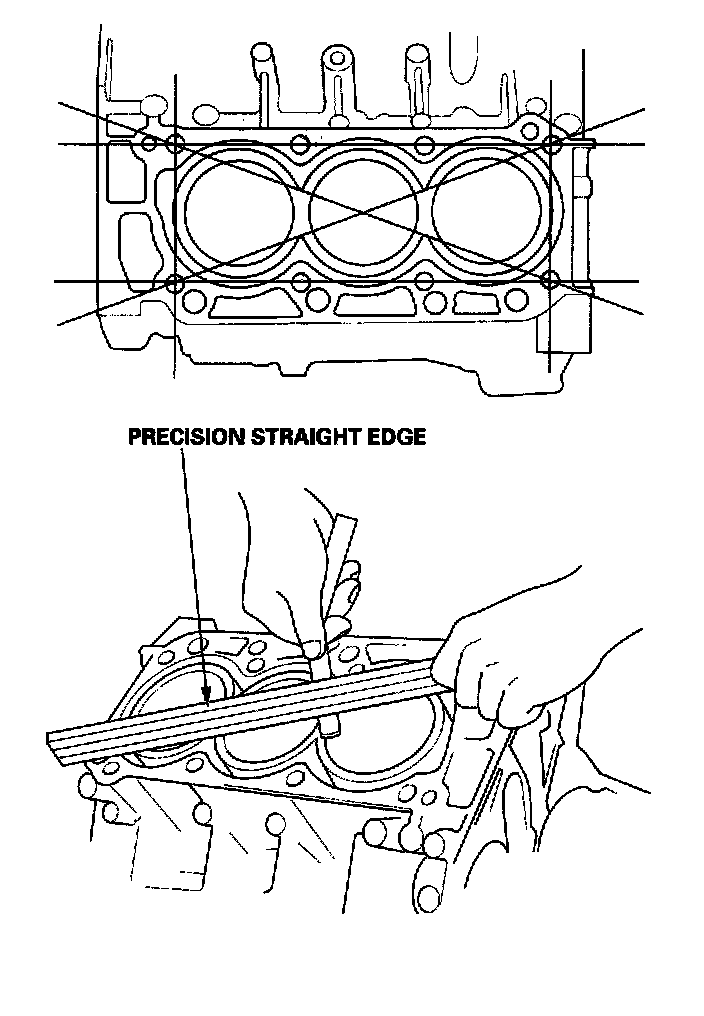 PRECISION STRAIGHT EDGE