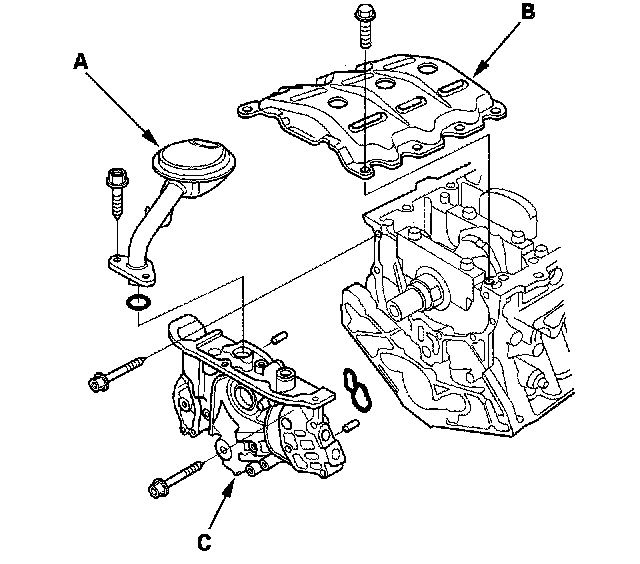 A

B

C