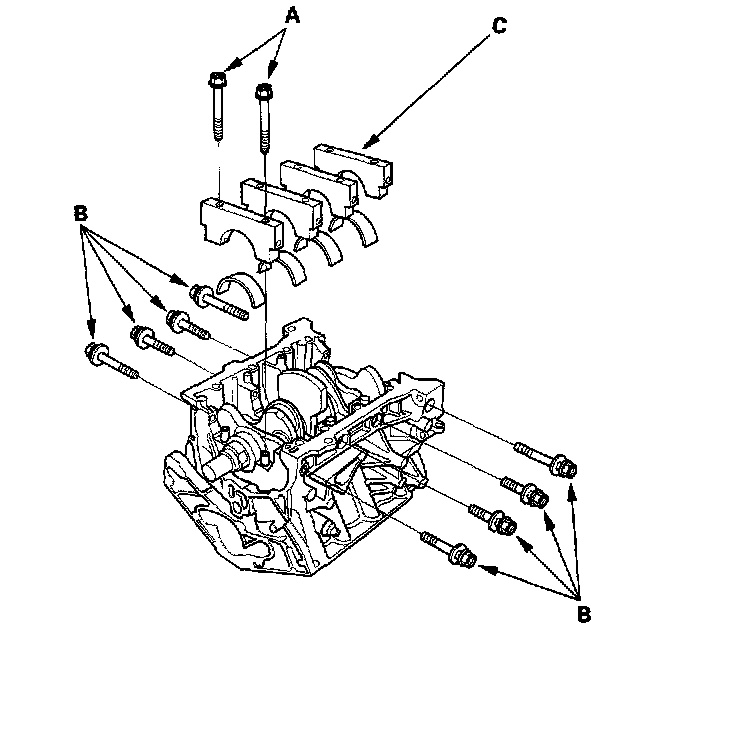 A
C
B
B