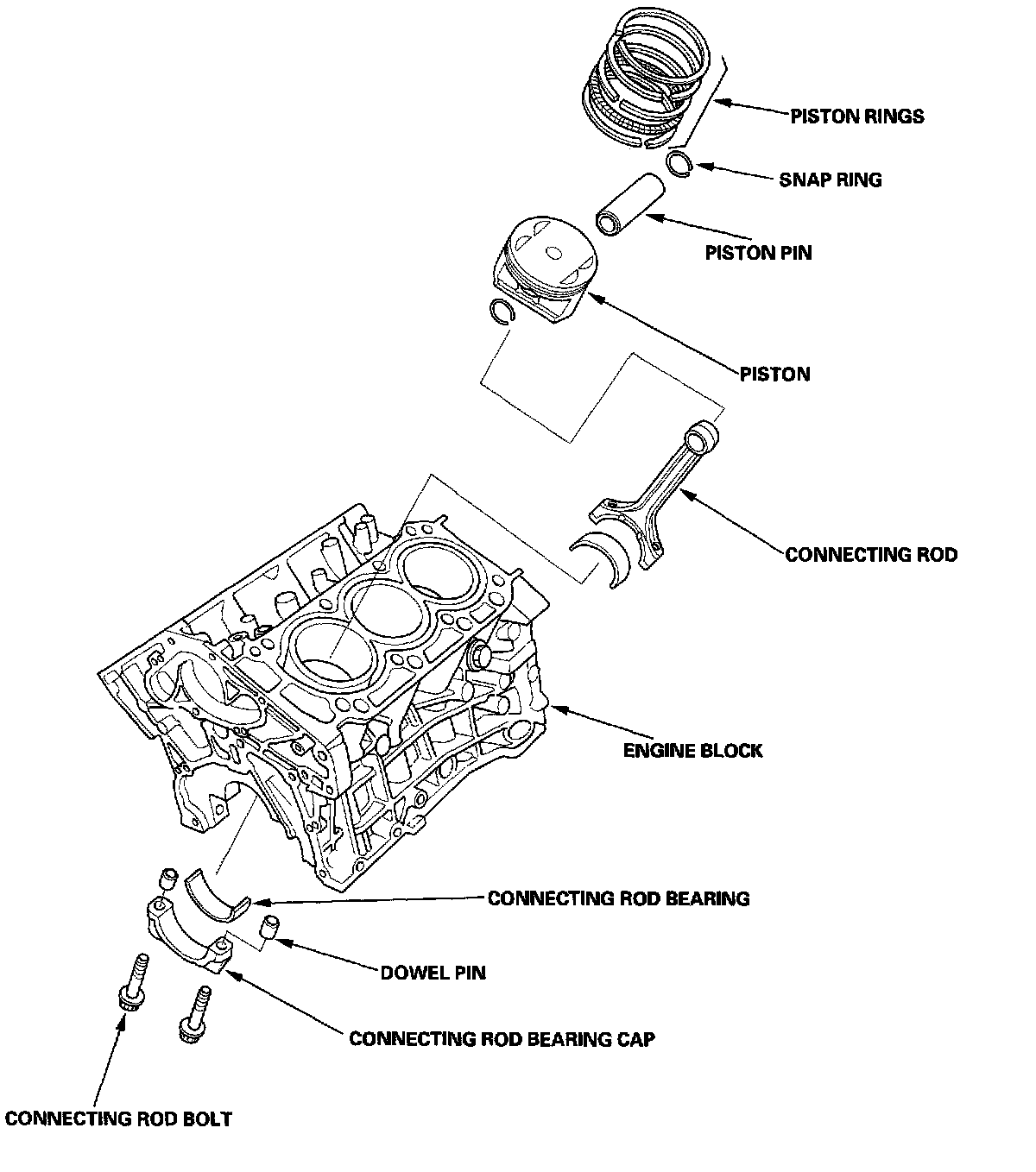 PISTON RINGS

SNAP RING

PISTON PIN

PISTON

CONNECTING ROD

ENGINE BLOCK

CONNECTING ROD BEARING

DOWEL PIN

CONNECTING ROD BEARING CAP

CONNECTING ROD BOLT