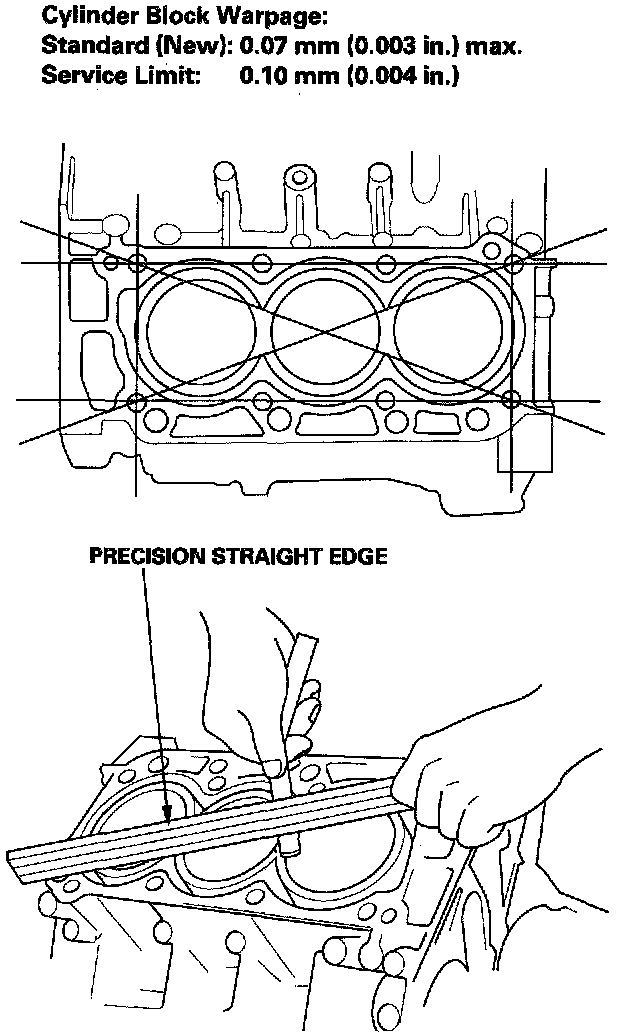 Cylinder Block Warpage:
Standard (New): 0.07 mm (0.003 in.) max.
Service Limit: 0.10 mm (0.004 in.)

PRECISION STRAIGHT EDGE