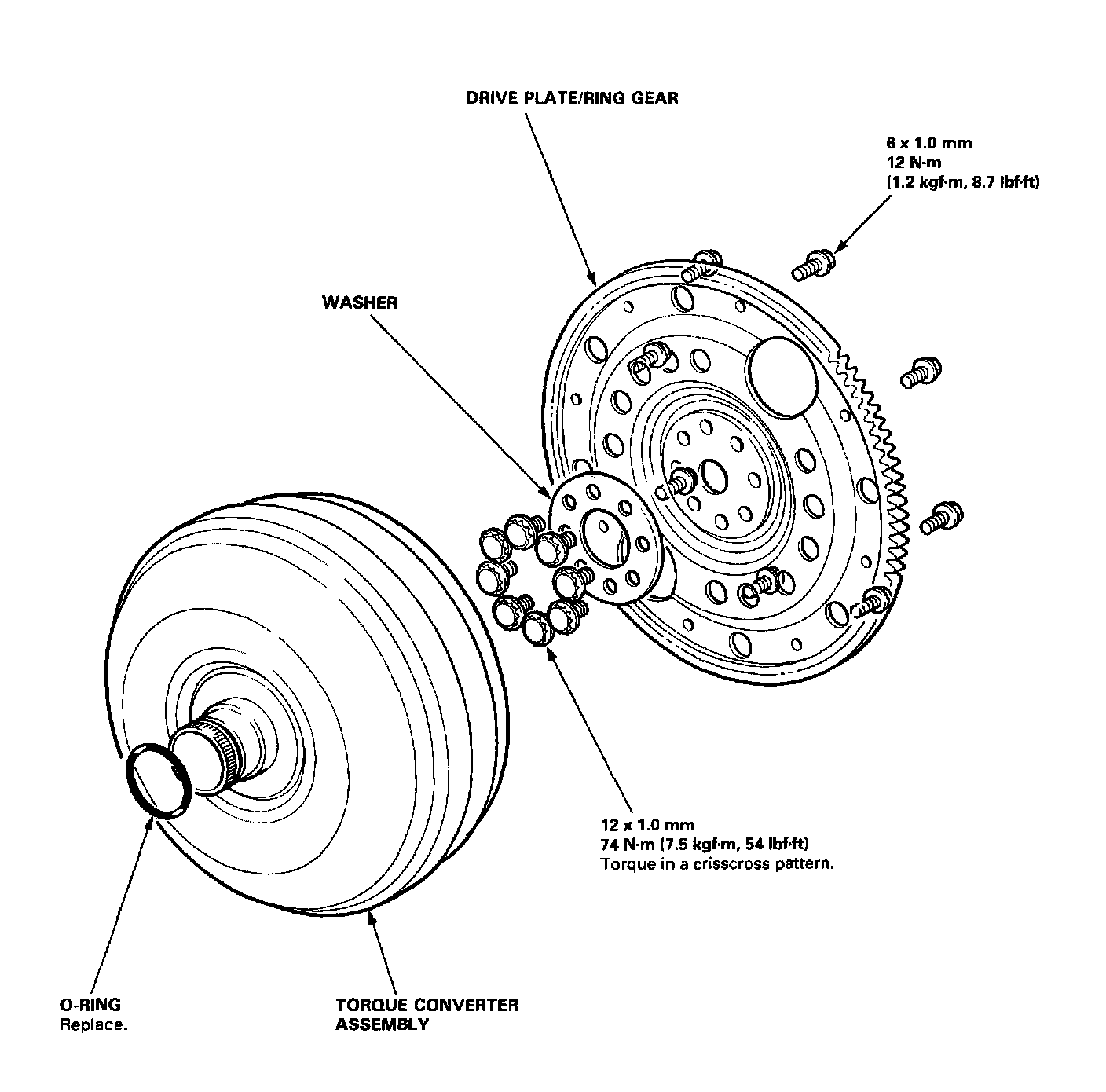 DRIVE PLATE/RING GEAR

6 x 1.0 mm
12 N·m
(1.2 kgf·m, 8.7 lbf·ft)

WASHER

12 x 1.0 mm
74 N·m (7.5 kgf·m, 54 lbf·ft)
Torque in a crisscross pattern.

O-RING
Replace.

TORQUE CONVERTER
ASSEMBLY