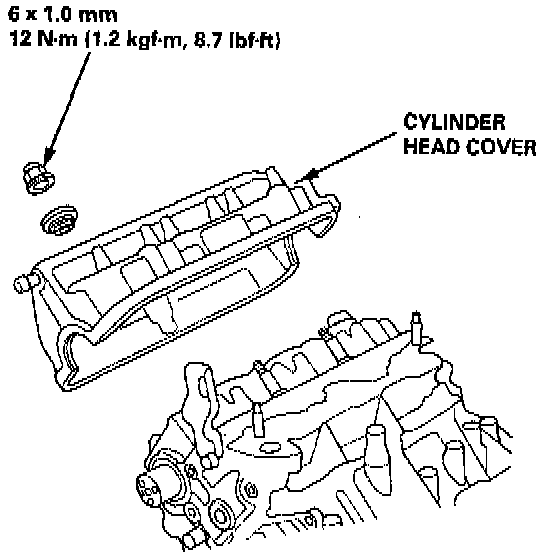 6 x 1.0 mm
12 N·m (1.2 kgf·m, 8.7 lbf·ft)

CYLINDER
HEAD COVER