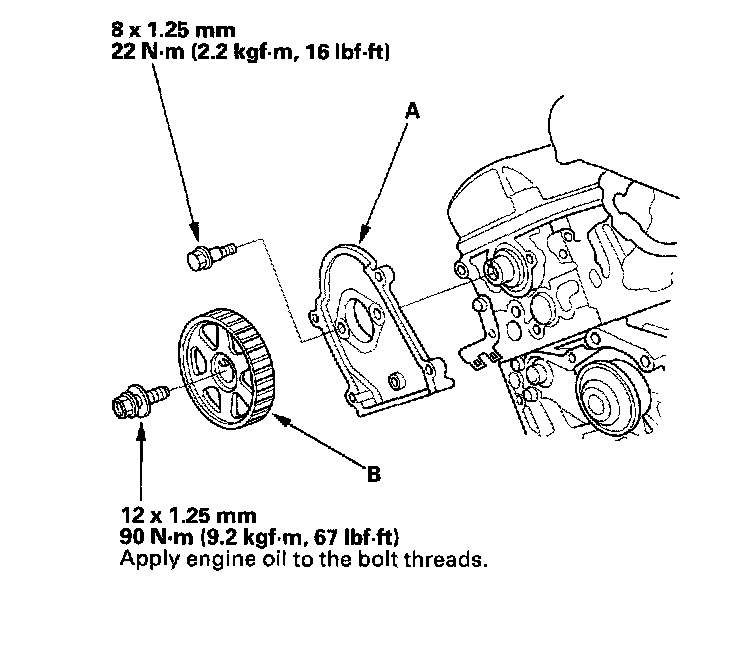 8 x 1.25 mm
22 N·m (2.2 kgf·m, 16 lbf·ft)

A

B

12 x 1.25 mm
90 N·m (9.2 kgf·m, 67 lbf·ft)
Apply engine oil to the bolt threads.