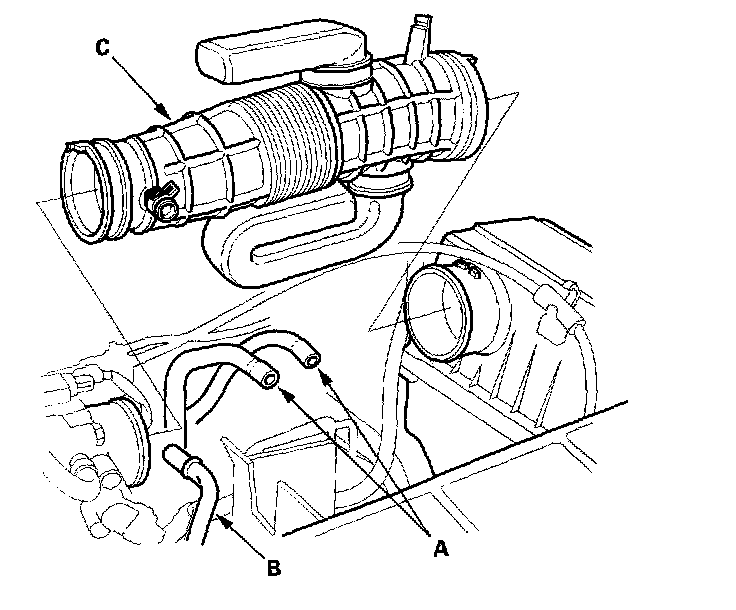 C

A

B