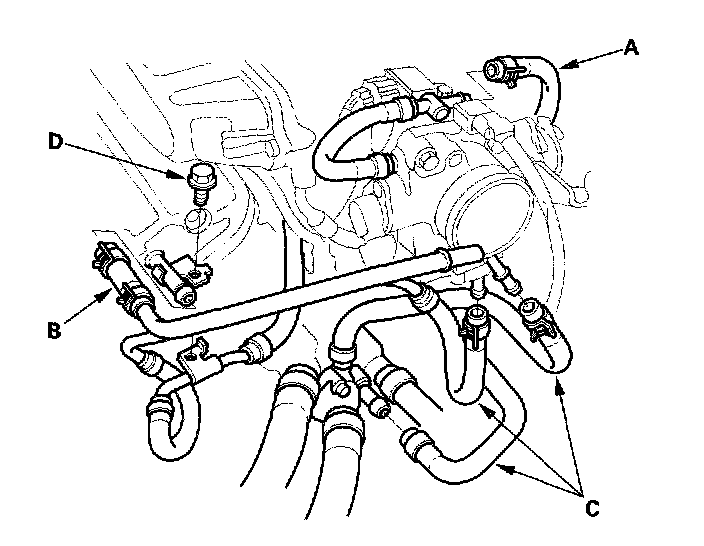 A
D
B
C