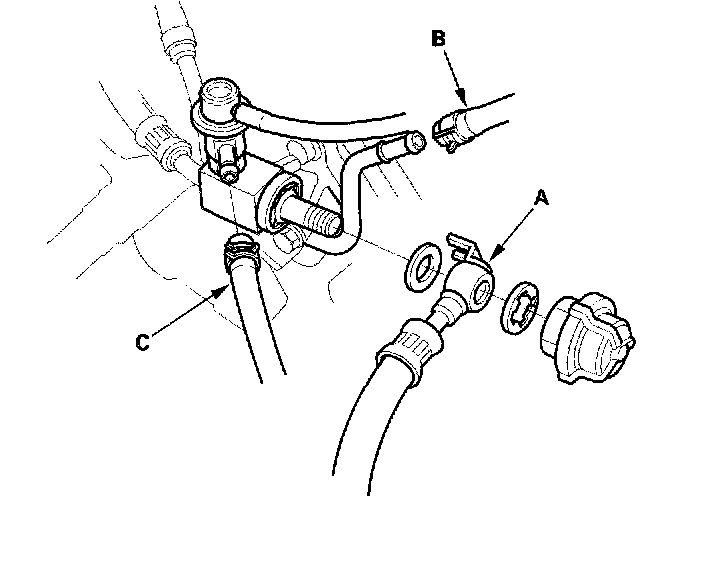 B

A

C