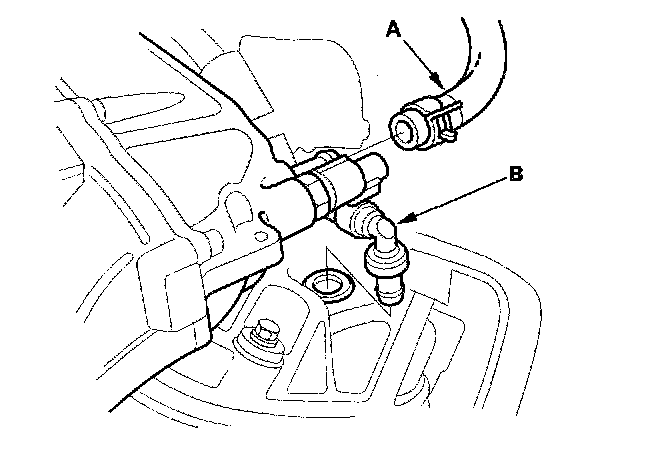 A

B