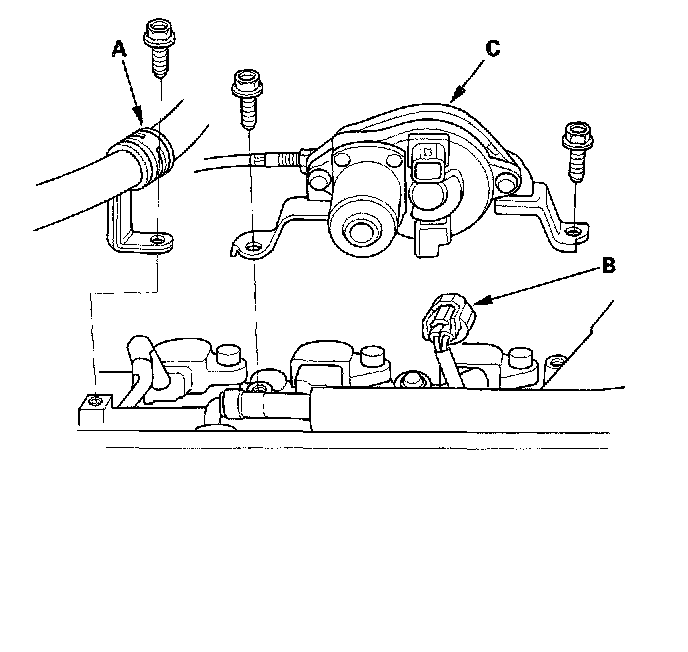 A
C
B