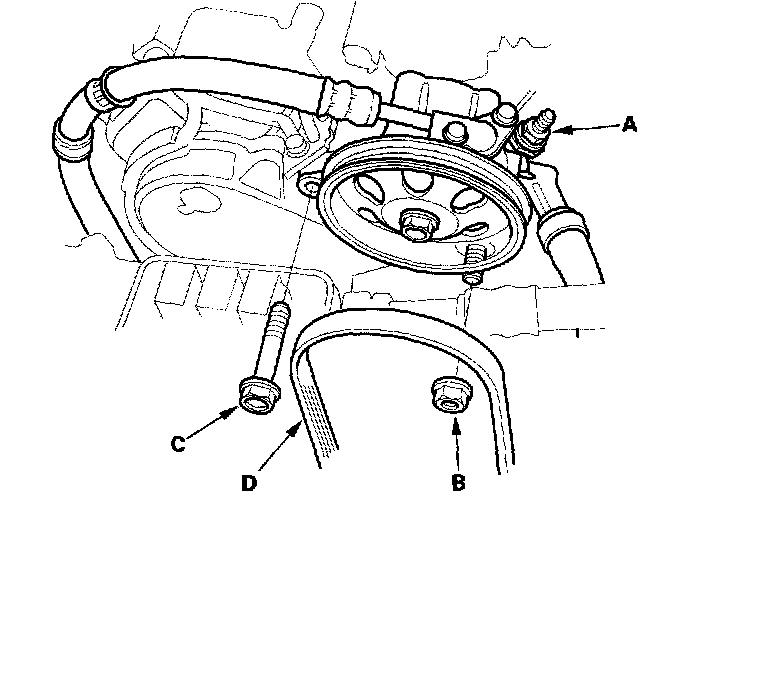 A
C
D
B