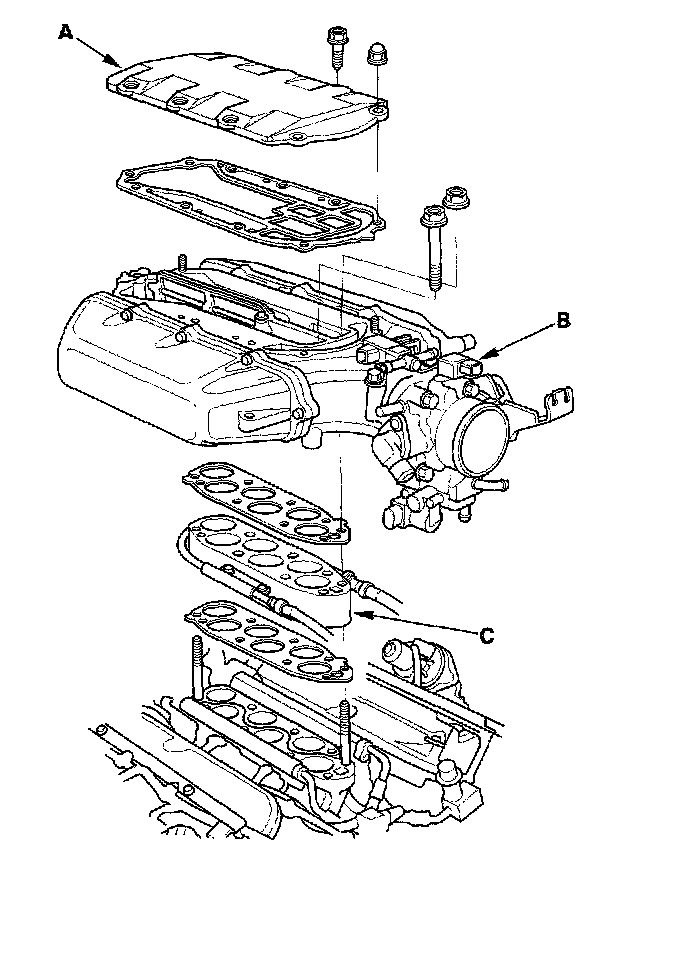 A

B

C