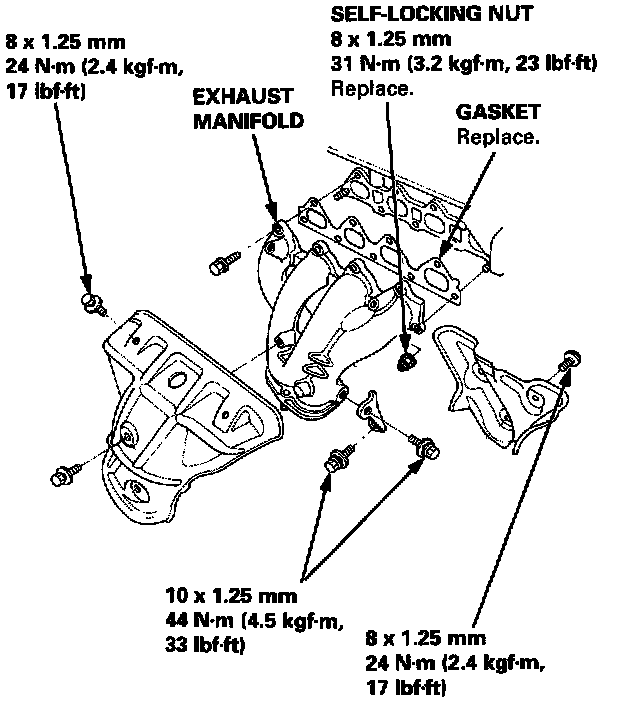 8 x 1.25 mm
24 N·m (2.4 kgf·m, 17 lbf·ft)

EXHAUST MANIFOLD

SELF-LOCKING NUT
8 x 1.25 mm
31 N·m (3.2 kgf·m, 23 lbf·ft)
Replace.

GASKET
Replace.

10 x 1.25 mm
44 N·m (4.5 kgf·m, 33 lbf·ft)

8 x 1.25 mm
24 N·m (2.4 kgf·m, 17 lbf·ft)