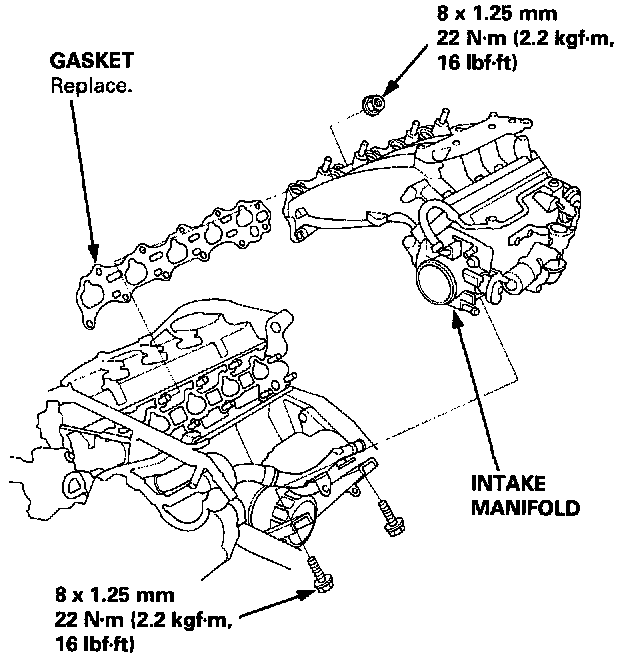 8 x 1.25 mm
22 N·m (2.2 kgf·m, 16 lbf·ft)

GASKET
Replace.

INTAKE MANIFOLD

8 x 1.25 mm
22 N·m (2.2 kgf·m, 16 lbf·ft)