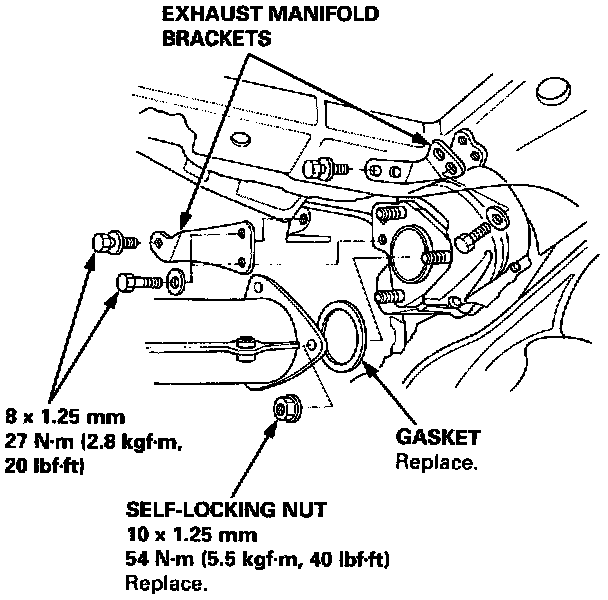 EXHAUST MANIFOLD BRACKETS

8 x 1.25 mm
27 N·m (2.8 kgf·m, 20 lbf·ft)

GASKET
Replace.

SELF-LOCKING NUT
10 x 1.25 mm
54 N·m (5.5 kgf·m, 40 lbf·ft)
Replace.