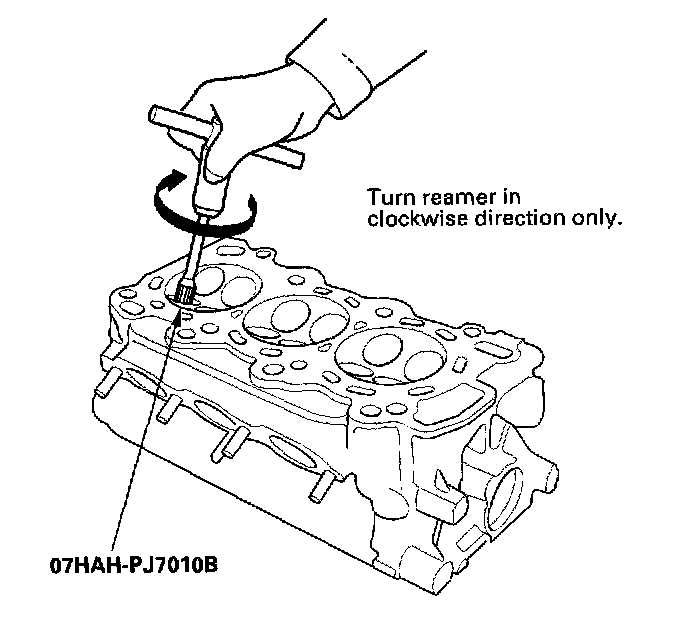 Turn reamer in clockwise direction only.

07HAH-PJ7010B