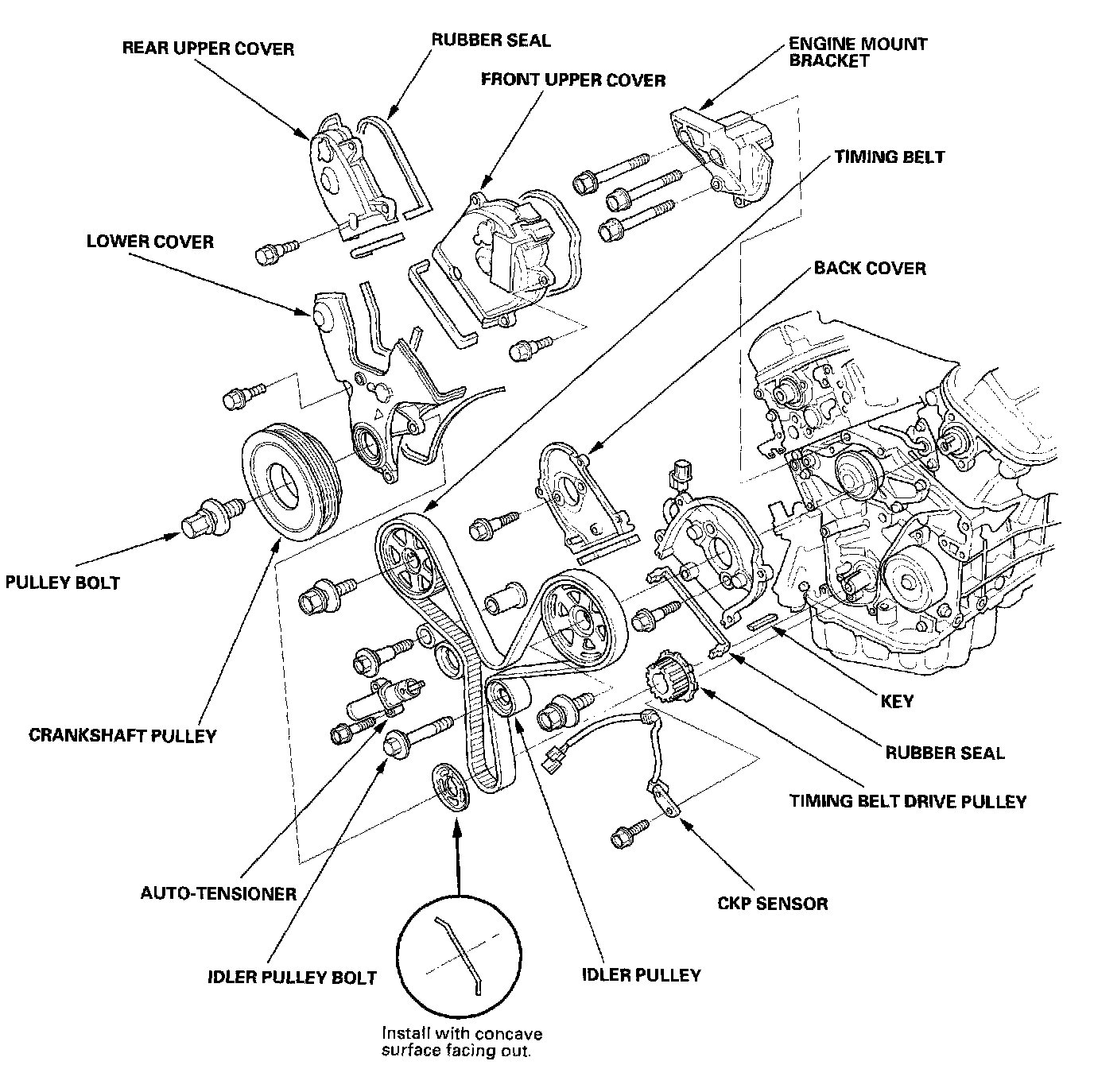 REAR UPPER COVER

RUBBER SEAL

FRONT UPPER COVER

ENGINE MOUNT BRACKET

TIMING BELT

LOWER COVER

BACK COVER

PULLEY BOLT

CRANKSHAFT PULLEY

KEY

RUBBER SEAL

TIMING BELT DRIVE PULLEY

AUTO-TENSIONER

CKP SENSOR

IDLER PULLEY BOLT

IDLER PULLEY

Install with concave surface facing out.