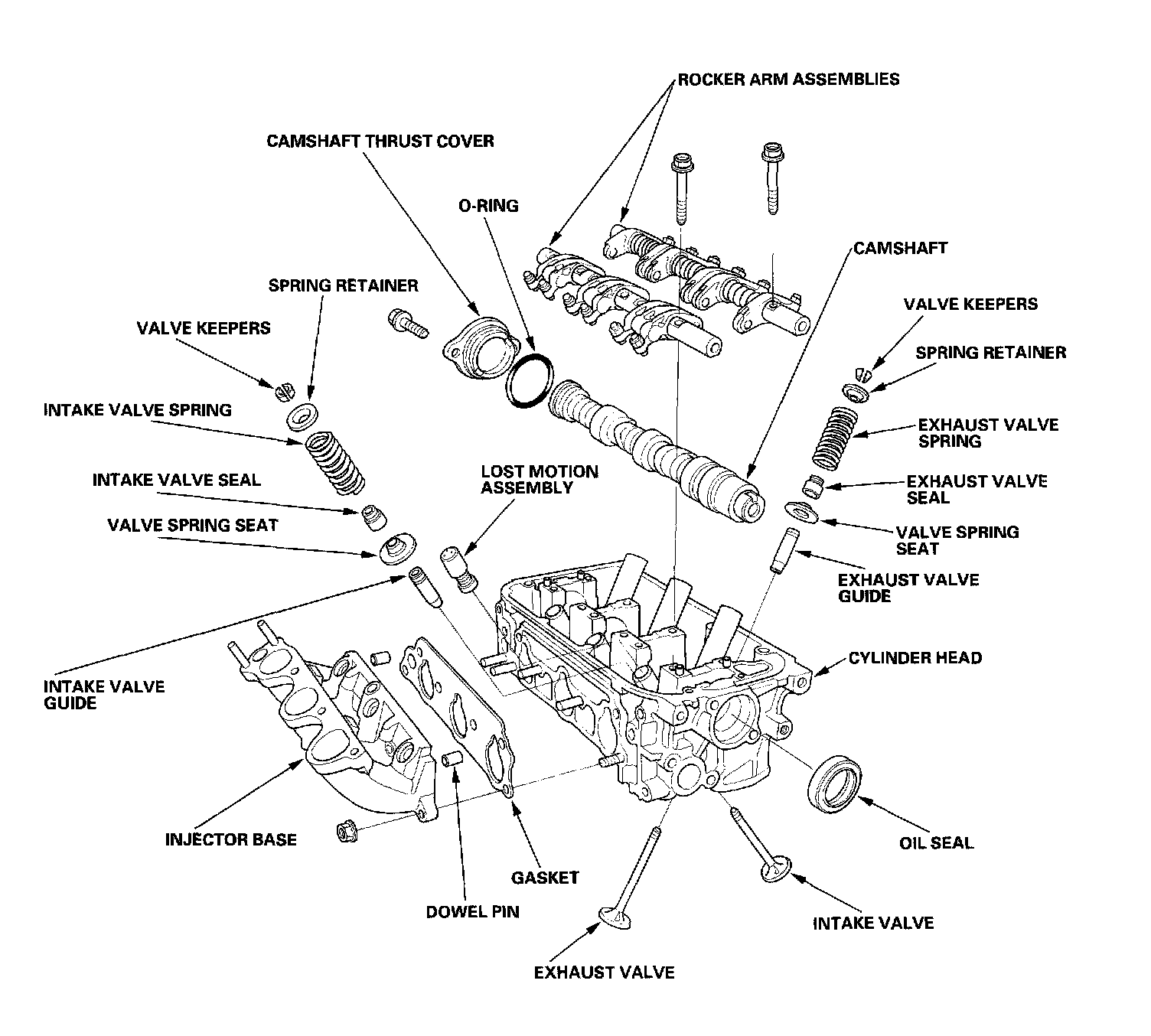 ROCKER ARM ASSEMBLIES

CAMSHAFT THRUST COVER

O-RING

CAMSHAFT

SPRING RETAINER

VALVE KEEPERS

VALVE KEEPERS

SPRING RETAINER

INTAKE VALVE SPRING

EXHAUST VALVE SPRING

INTAKE VALVE SEAL

LOST MOTION ASSEMBLY

EXHAUST VALVE SEAL

VALVE SPRING SEAT

VALVE SPRING SEAT

EXHAUST VALVE GUIDE

CYLINDER HEAD

INTAKE VALVE GUIDE

INJECTOR BASE

OIL SEAL

GASKET

DOWEL PIN

INTAKE VALVE

EXHAUST VALVE