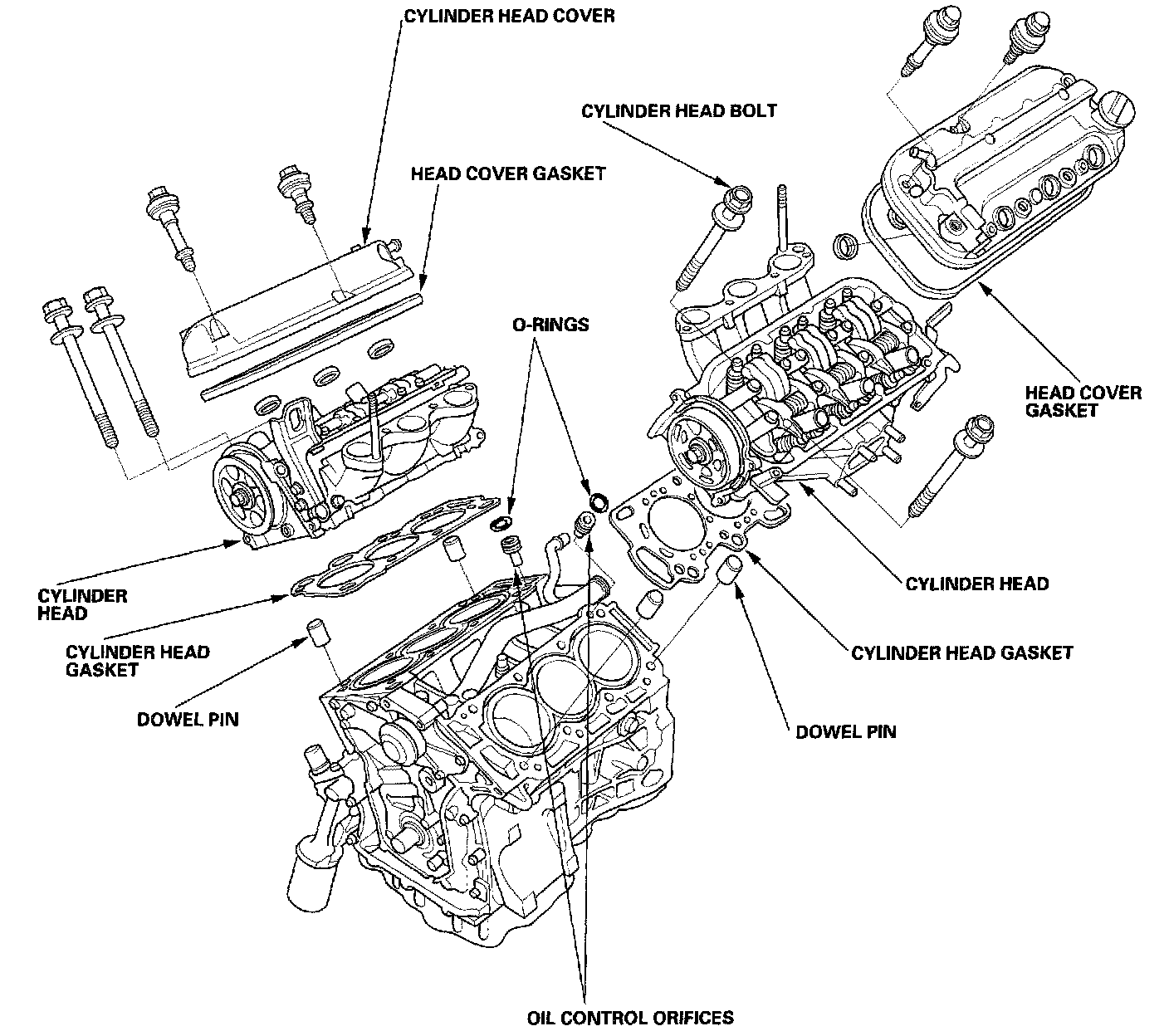 CYLINDER HEAD COVER

CYLINDER HEAD BOLT

HEAD COVER GASKET

O-RINGS

HEAD COVER GASKET

CYLINDER HEAD

CYLINDER HEAD

CYLINDER HEAD GASKET

CYLINDER HEAD GASKET

DOWEL PIN

DOWEL PIN

OIL CONTROL ORIFICES