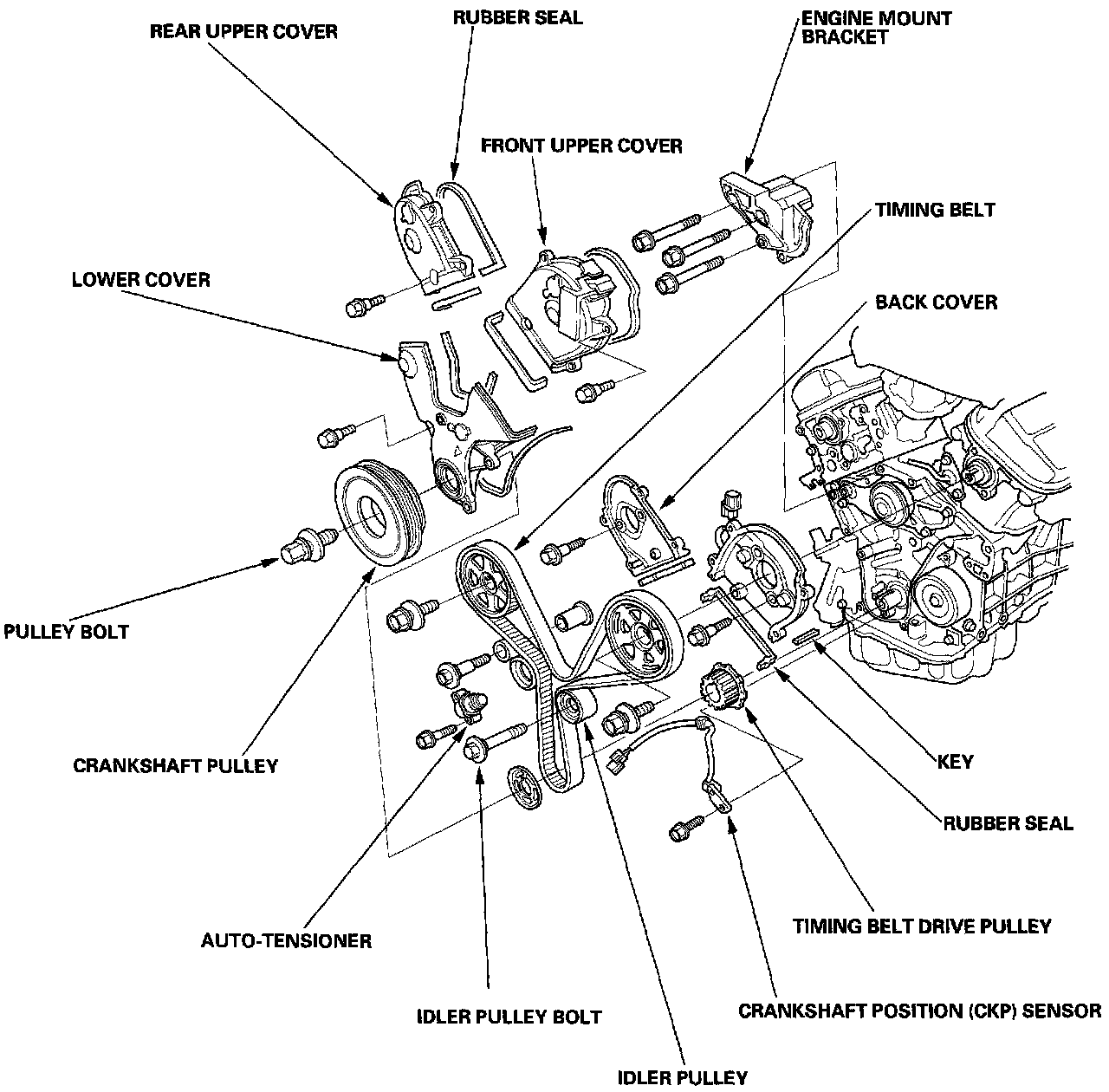 REAR UPPER COVER
RUBBER SEAL
ENGINE MOUNT BRACKET
FRONT UPPER COVER
TIMING BELT
LOWER COVER
BACK COVER
PULLEY BOLT
CRANKSHAFT PULLEY
KEY
RUBBER SEAL
AUTO-TENSIONER
TIMING BELT DRIVE PULLEY
IDLER PULLEY BOLT
CRANKSHAFT POSITION (CKP) SENSOR
IDLER PULLEY