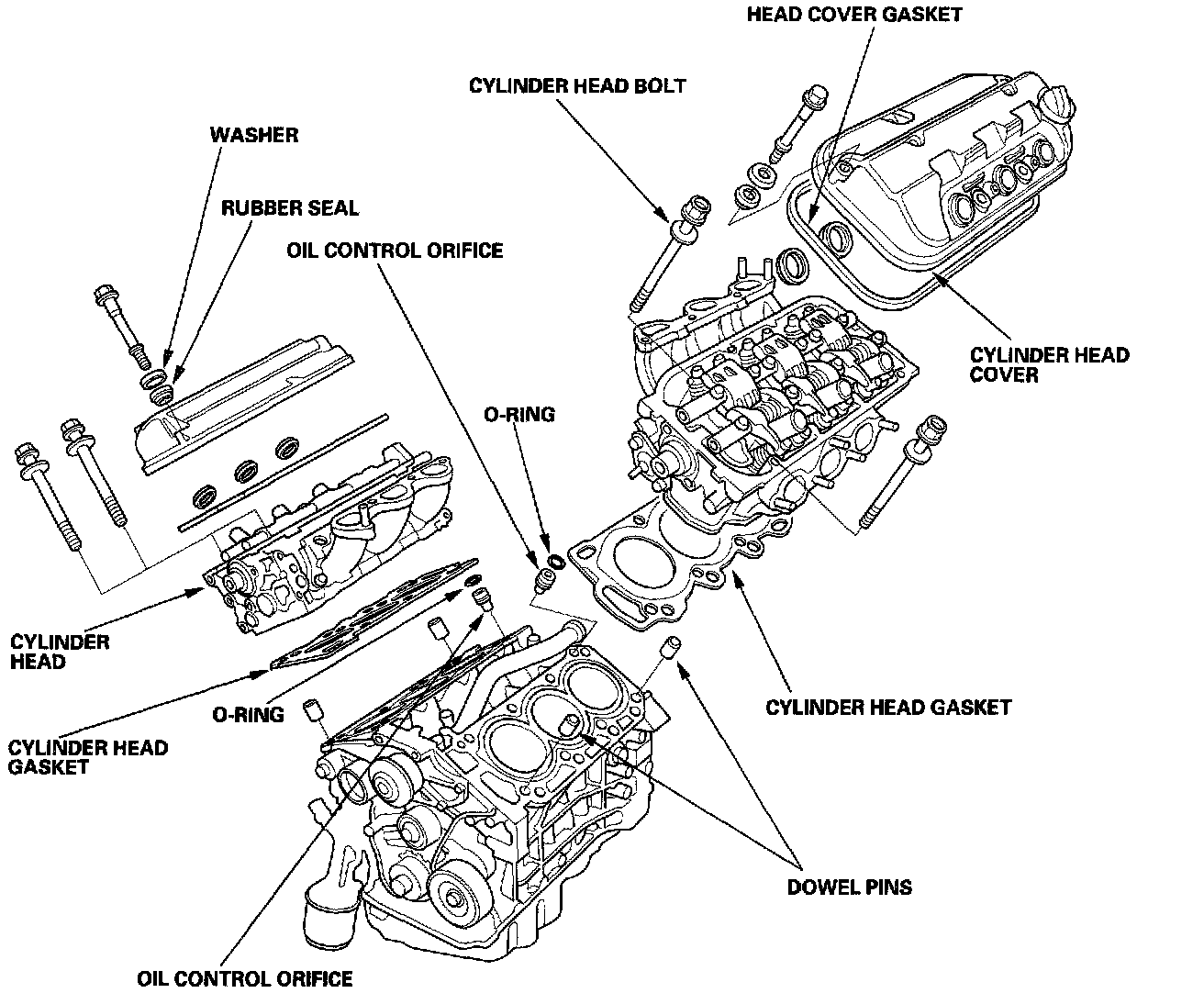 HEAD COVER GASKET

CYLINDER HEAD BOLT

WASHER

RUBBER SEAL

OIL CONTROL ORIFICE

CYLINDER HEAD COVER

O-RING

CYLINDER HEAD

O-RING

CYLINDER HEAD GASKET

CYLINDER HEAD GASKET

DOWEL PINS

OIL CONTROL ORIFICE