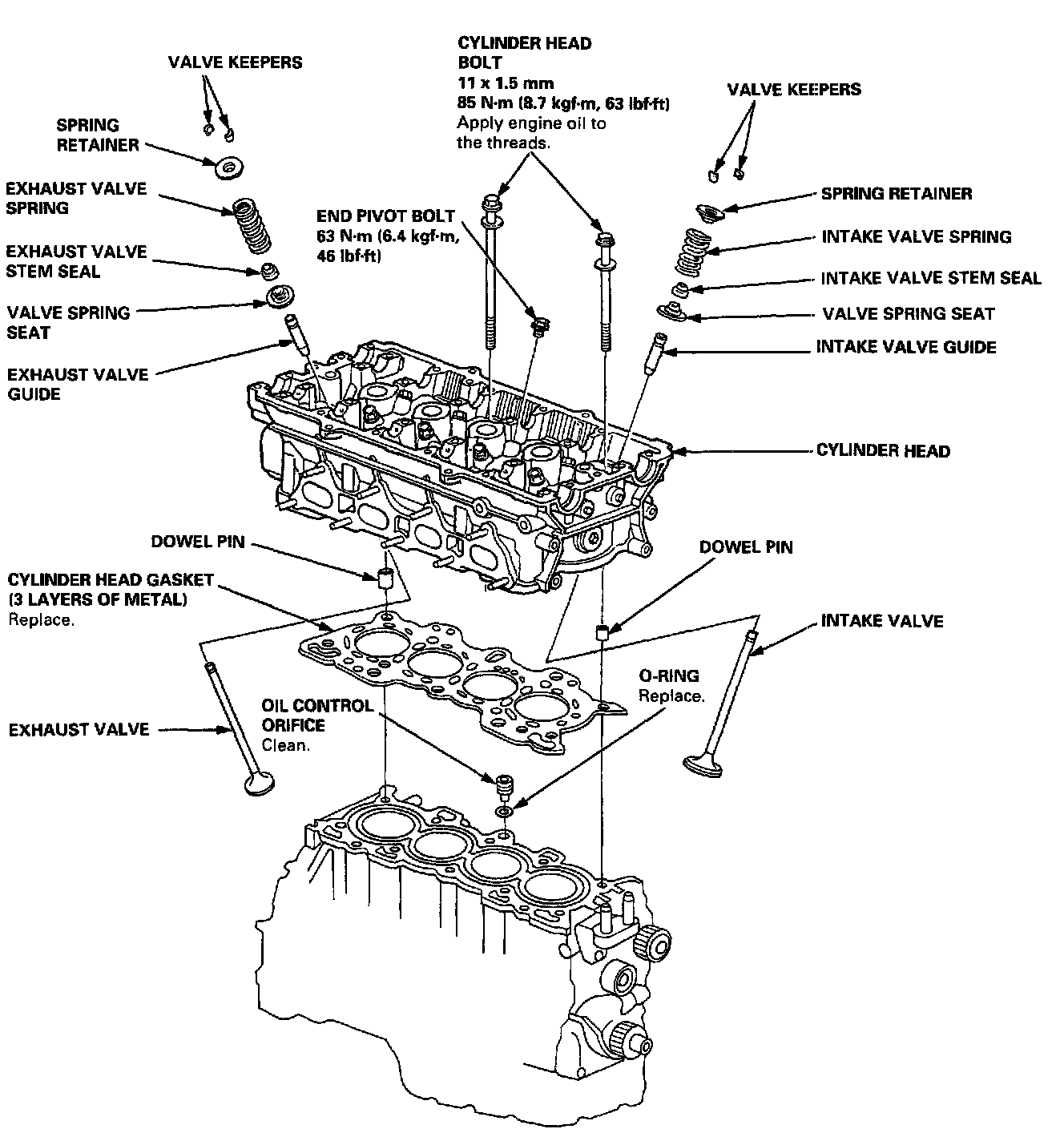 VALVE KEEPERS

SPRING RETAINER

EXHAUST VALVE SPRING

EXHAUST VALVE STEM SEAL

VALVE SPRING SEAT

EXHAUST VALVE GUIDE

CYLINDER HEAD BOLT
11 x 1.5 mm
85 N·m (8.7 kgf·m, 63 lbf·ft)
Apply engine oil to the threads.

END PIVOT BOLT
63 N·m (6.4 kgf·m, 46 lbf·ft)

VALVE KEEPERS

SPRING RETAINER

INTAKE VALVE SPRING

INTAKE VALVE STEM SEAL

VALVE SPRING SEAT

INTAKE VALVE GUIDE

CYLINDER HEAD

DOWEL PIN

CYLINDER HEAD GASKET
(3 LAYERS OF METAL)
Replace.

DOWEL PIN

INTAKE VALVE

O-RING
Replace.

OIL CONTROL ORIFICE
Clean.

EXHAUST VALVE