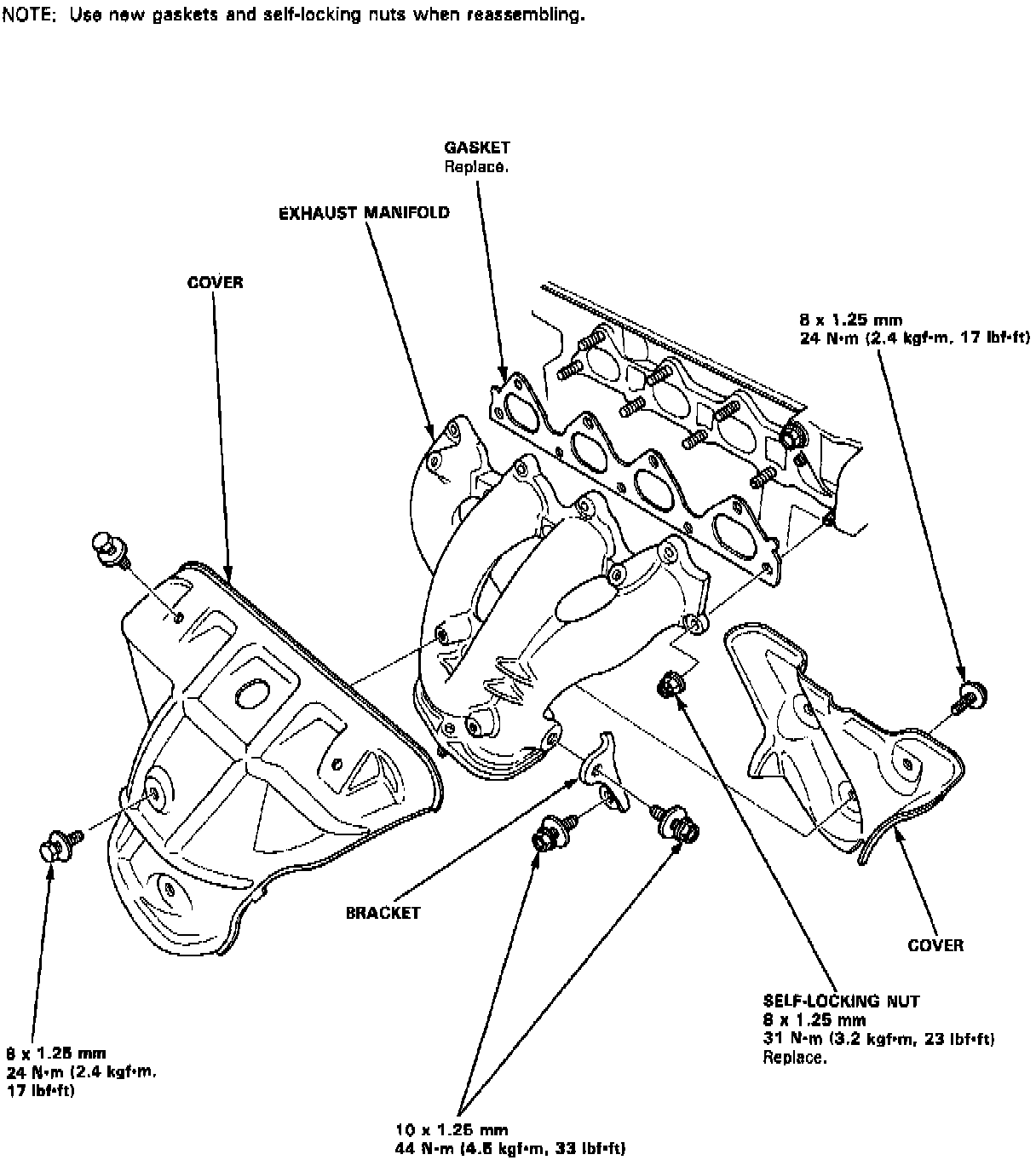 NOTE: Use new gaskets and self-locking nuts when reassembling.

GASKET
Replace.

EXHAUST MANIFOLD

COVER

8 x 1.25 mm
24 N·m (2.4 kgf·m, 17 lbf·ft)

BRACKET

COVER

SELF-LOCKING NUT
8 x 1.25 mm
31 N·m (3.2 kgf·m, 23 lbf·ft)
Replace.

8 x 1.25 mm
24 N·m (2.4 kgf·m,
17 lbf·ft)

10 x 1.25 mm
44 N·m (4.5 kgf·m, 33 lbf·ft)