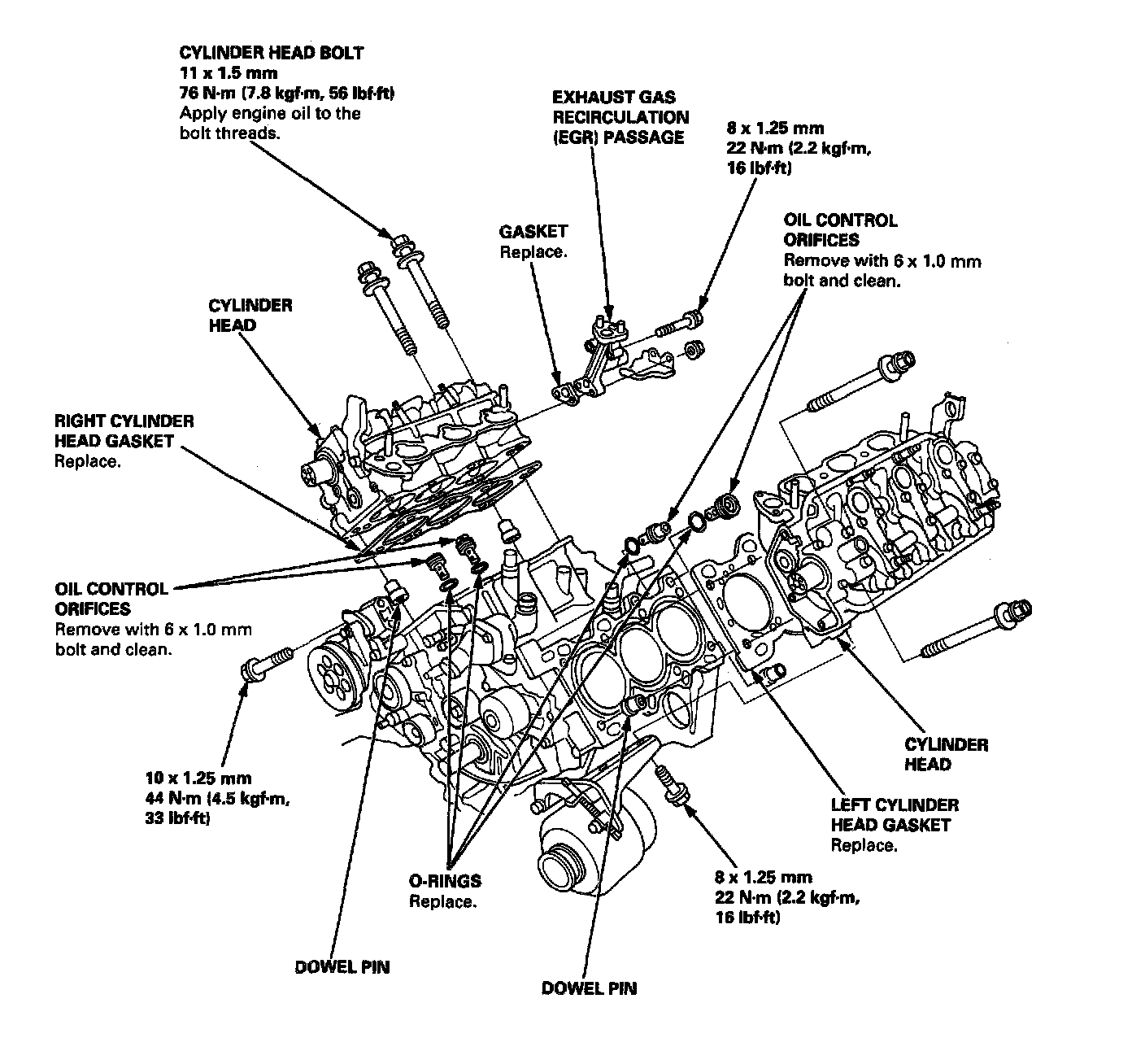 CYLINDER HEAD BOLT
11 x 1.5 mm
76 N·m (7.8 kgf·m, 56 lbf·ft)
Apply engine oil to the bolt threads.

EXHAUST GAS RECIRCULATION (EGR) PASSAGE

8 x 1.25 mm
22 N·m (2.2 kgf·m, 16 lbf·ft)

GASKET
Replace.

OIL CONTROL ORIFICES
Remove with 6 x 1.0 mm bolt and clean.

CYLINDER HEAD

RIGHT CYLINDER HEAD GASKET
Replace.

OIL CONTROL ORIFICES
Remove with 6 x 1.0 mm bolt and clean.

10 x 1.25 mm
44 N·m (4.5 kgf·m, 33 lbf·ft)

CYLINDER HEAD

LEFT CYLINDER HEAD GASKET
Replace.

O-RINGS
Replace.

8 x 1.25 mm
22 N·m (2.2 kgf·m, 16 lbf·ft)

DOWEL PIN

DOWEL PIN