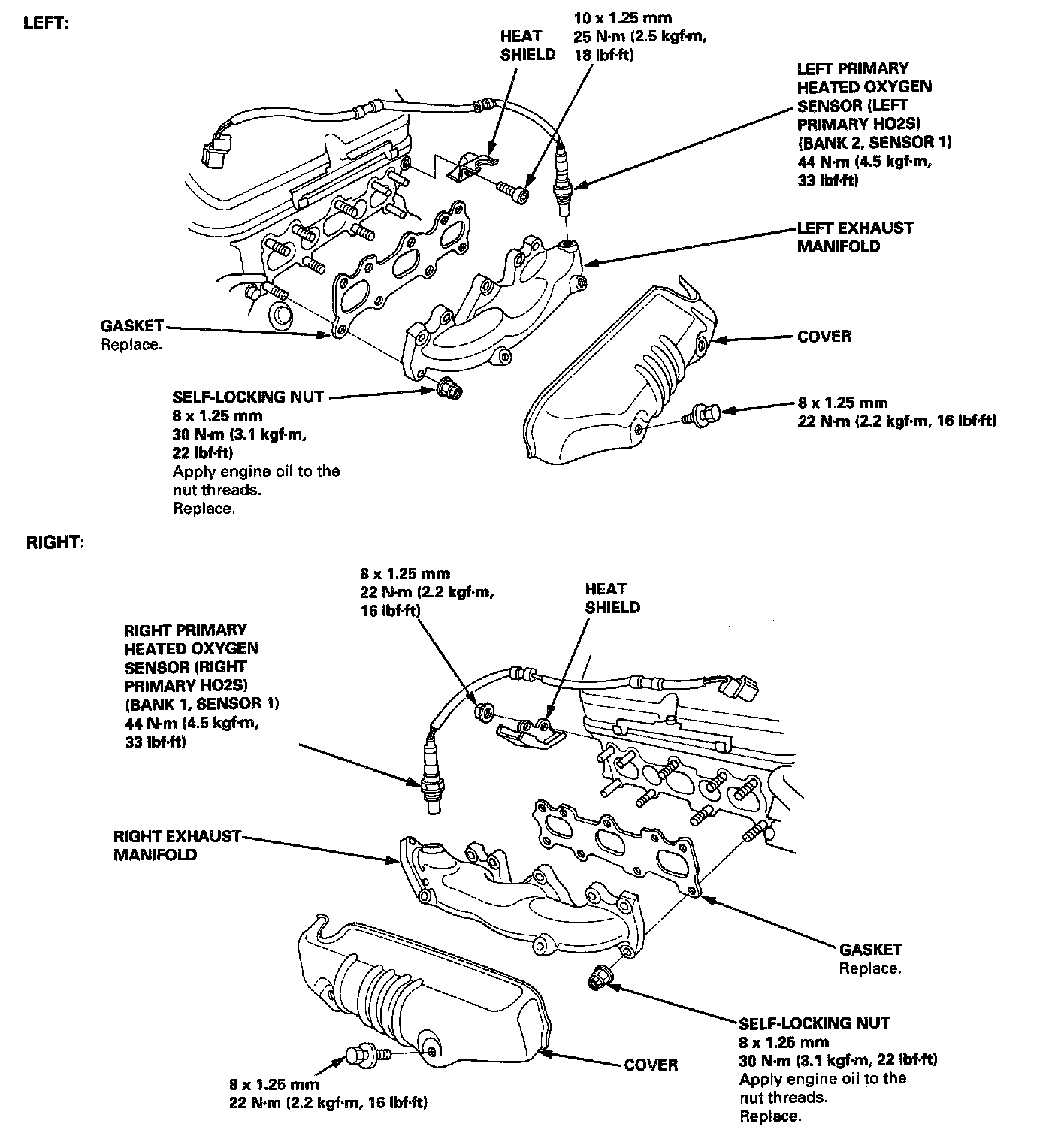 LEFT:

HEAT SHIELD

10 x 1.25 mm
25 N·m (2.5 kgf·m, 18 lbf·ft)

LEFT PRIMARY HEATED OXYGEN SENSOR (LEFT PRIMARY HO2S) (BANK 2, SENSOR 1)
44 N·m (4.5 kgf·m, 33 lbf·ft)

LEFT EXHAUST MANIFOLD

GASKET
Replace.

COVER

SELF-LOCKING NUT
8 x 1.25 mm
30 N·m (3.1 kgf·m, 22 lbf·ft)
Apply engine oil to the nut threads.
Replace.

8 x 1.25 mm
22 N·m (2.2 kgf·m, 16 lbf·ft)

RIGHT:

8 x 1.25 mm
22 N·m (2.2 kgf·m, 16 lbf·ft)

HEAT SHIELD

RIGHT PRIMARY HEATED OXYGEN SENSOR (RIGHT PRIMARY HO2S) (BANK 1, SENSOR 1)
44 N·m (4.5 kgf·m, 33 lbf·ft)

RIGHT EXHAUST MANIFOLD

GASKET
Replace.

SELF-LOCKING NUT
8 x 1.25 mm
30 N·m (3.1 kgf·m, 22 lbf·ft)
Apply engine oil to the nut threads.
Replace.

COVER

8 x 1.25 mm
22 N·m (2.2 kgf·m, 16 lbf·ft)