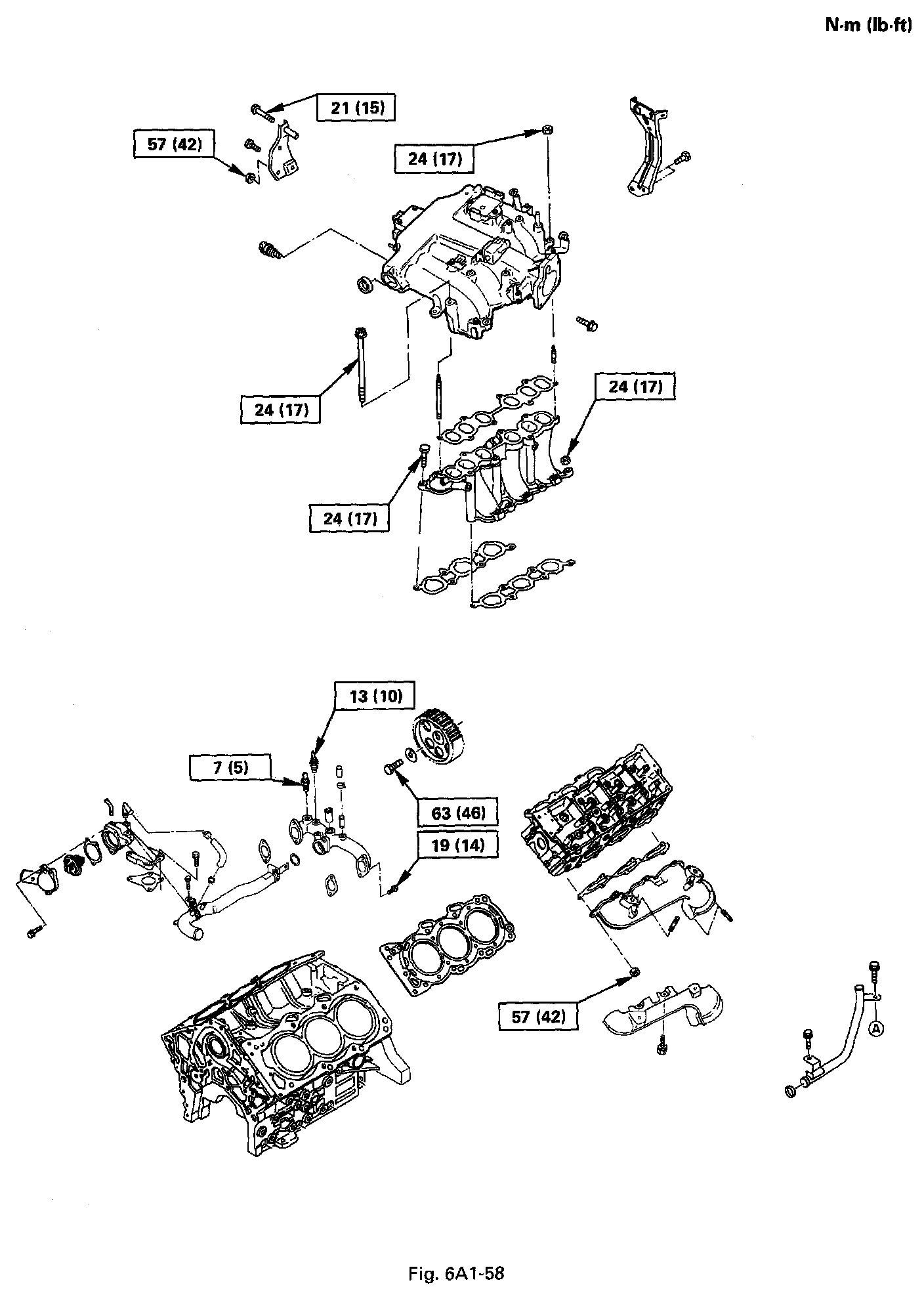 N·m (lb·ft)

21 (15)

57 (42)

24 (17)

24 (17)

24 (17)

24 (17)

13 (10)

7 (5)

63 (46)

19 (14)

57 (42)

A

Fig. 6A1-58