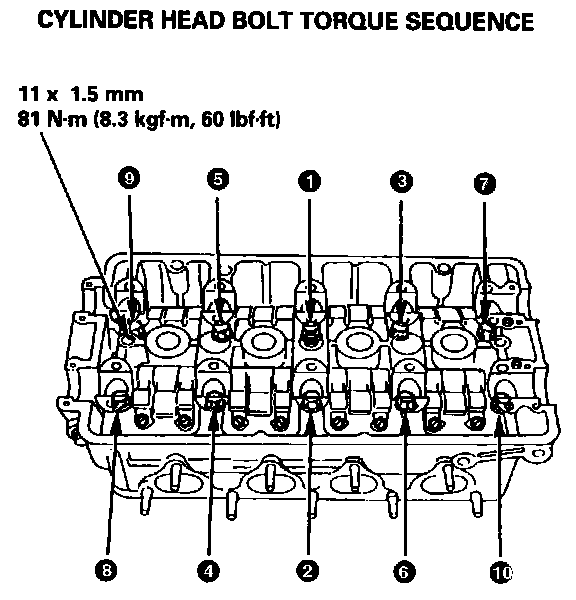 CYLINDER HEAD BOLT TORQUE SEQUENCE

11 x 1.5 mm
81 N·m (8.3 kgf·m, 60 lbf·ft)

9 5 1 3 7

8 4 2 6 10