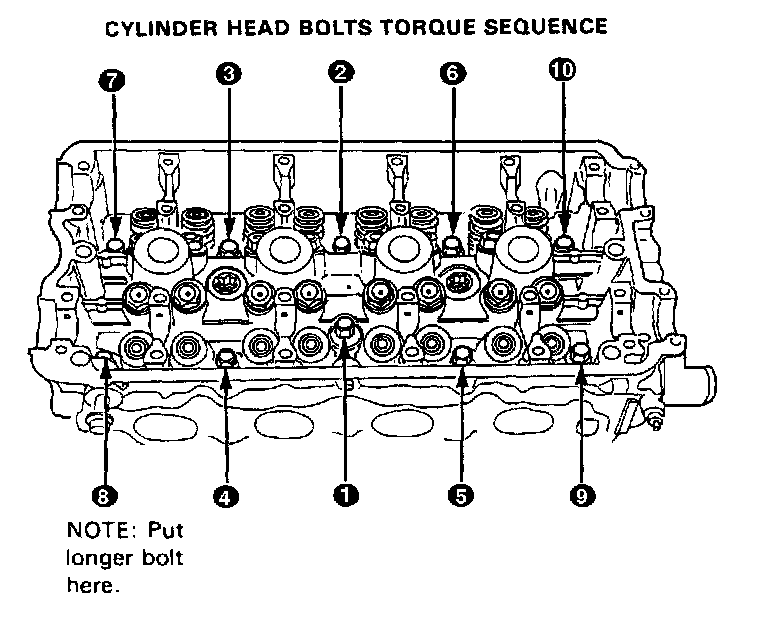 CYLINDER HEAD BOLTS TORQUE SEQUENCE

7
3
2
6
10

8
4
1
5
9

NOTE: Put longer bolt here.